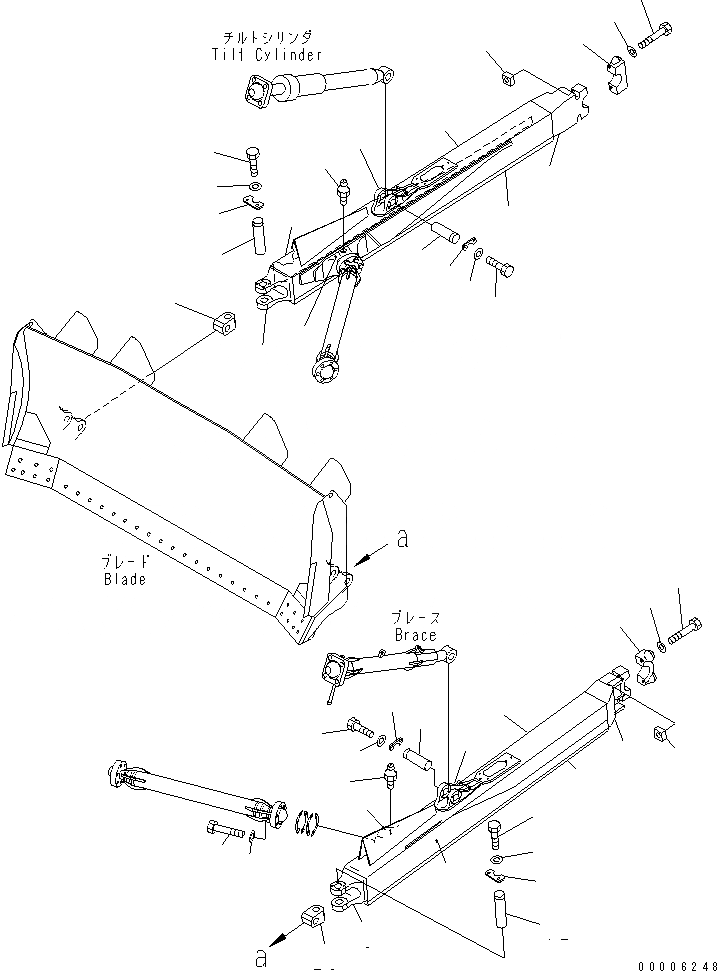 チルトシリンダ
Tilt Cylinder

ブレード
Blade

a

ブレース
Brace

a

00006248