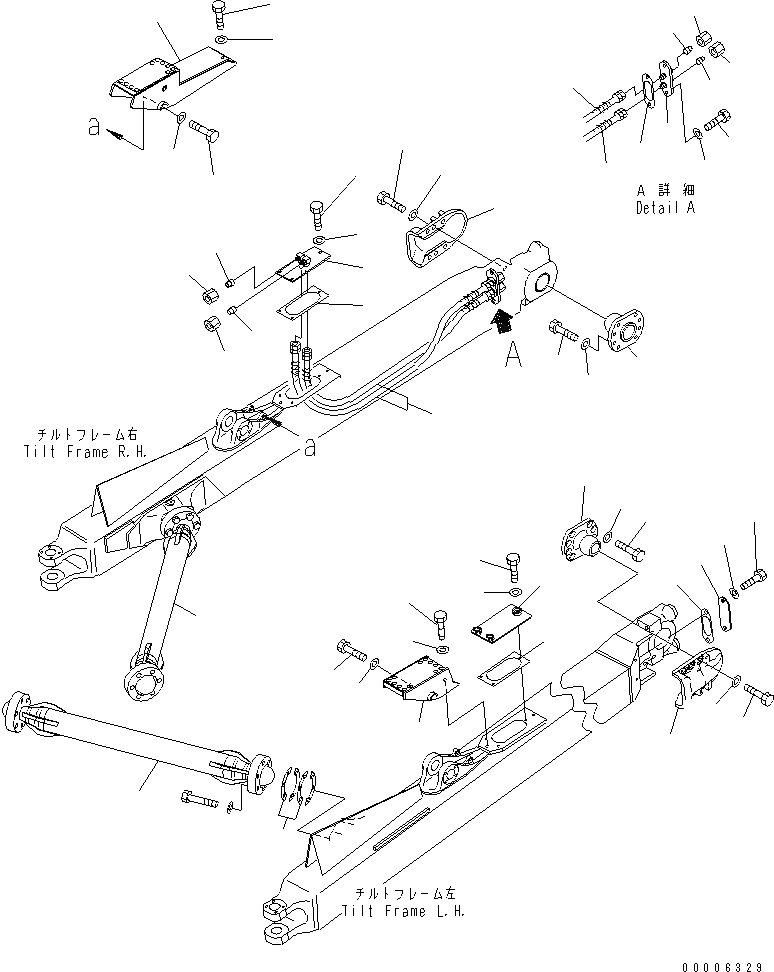 a

A 詳細
Detail A

A

チルトフレーム右
Tilt Frame R.H.

a

チルトフレーム左
Tilt Frame L.H.

00006329