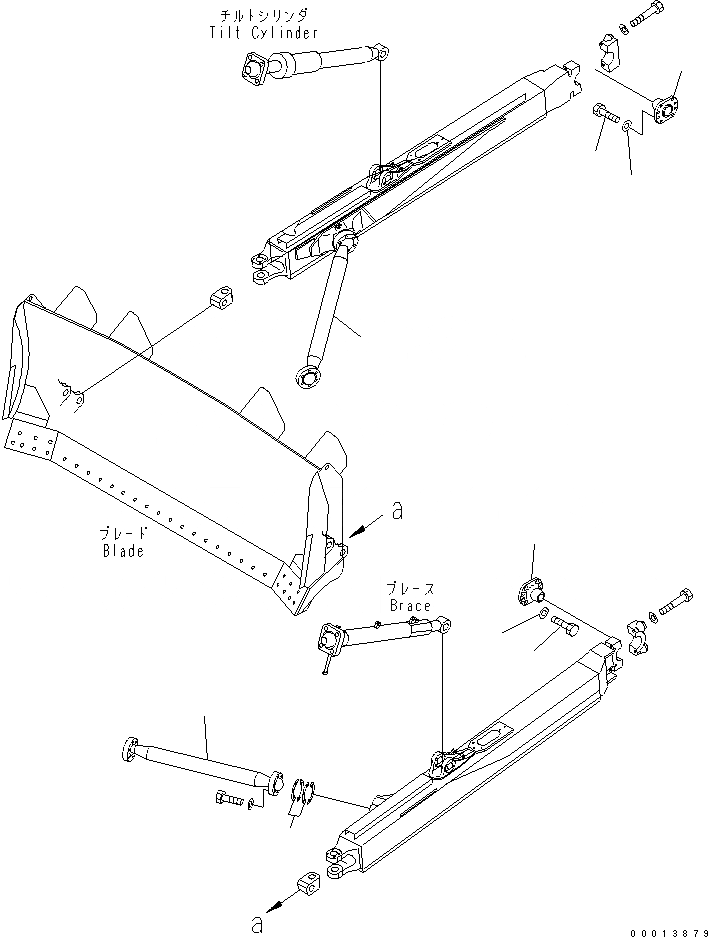 チルトシリンダ
Tilt Cylinder

ブレード
Blade

a

ブレース
Brace

a

00013879