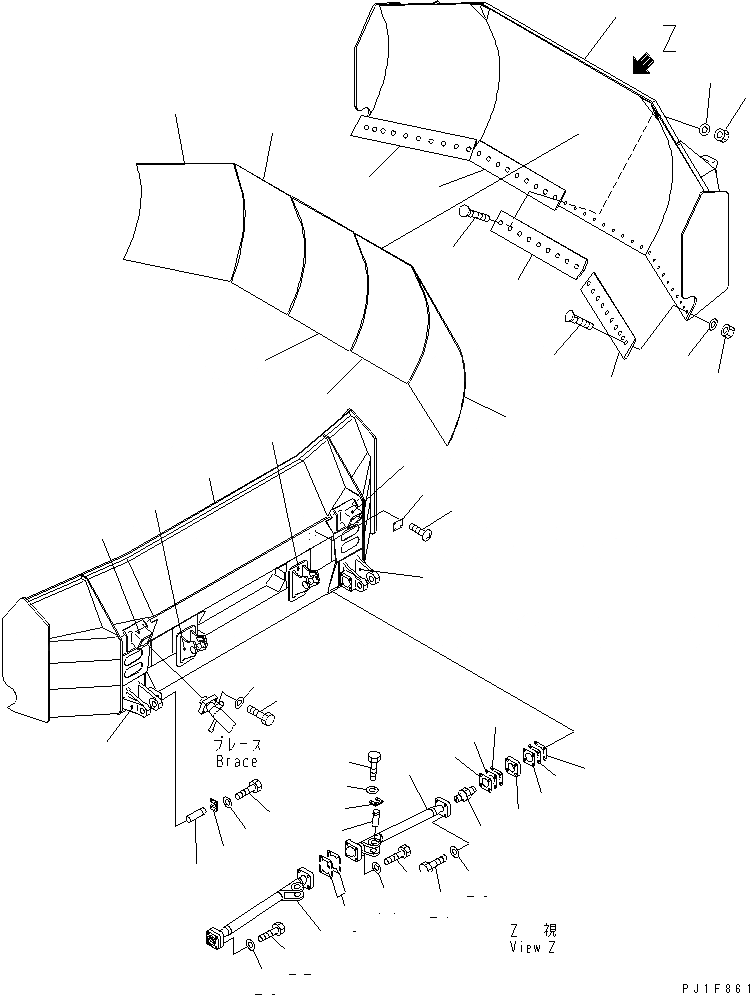 Z

ブレース
Brace

Z 視
View Z

PJ1F861