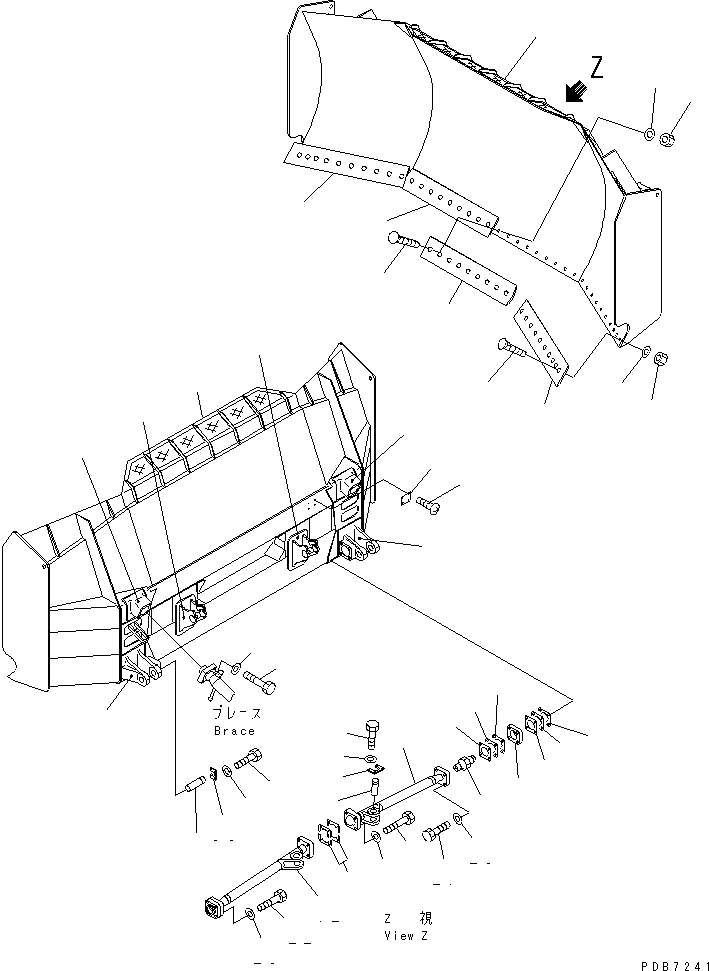 Z

ブレース
Brace

Z 視
View Z

PDB7241