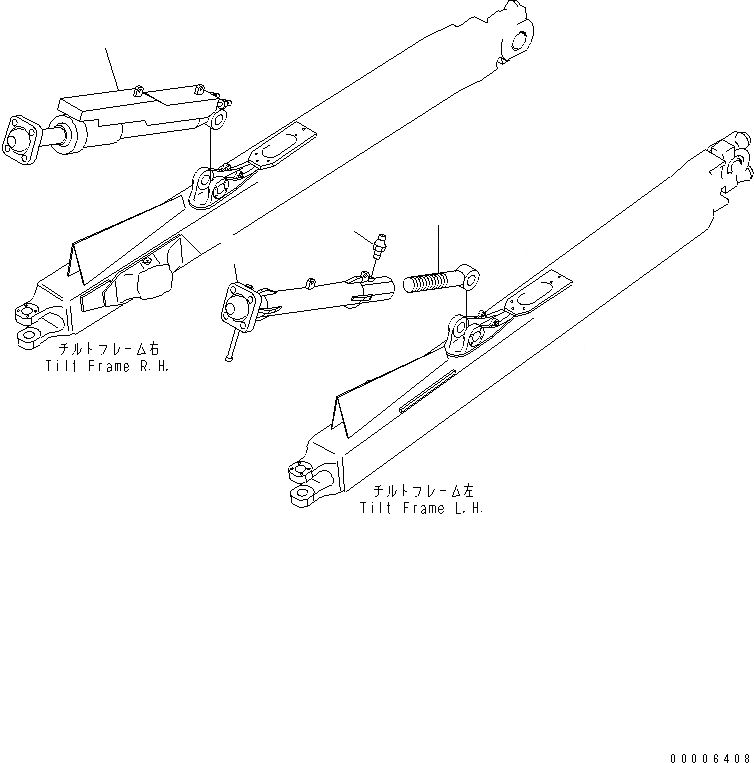 チルトフレーム右
Tilt Frame R.H.

チルトフレーム左
Tilt Frame L.H.

00006408