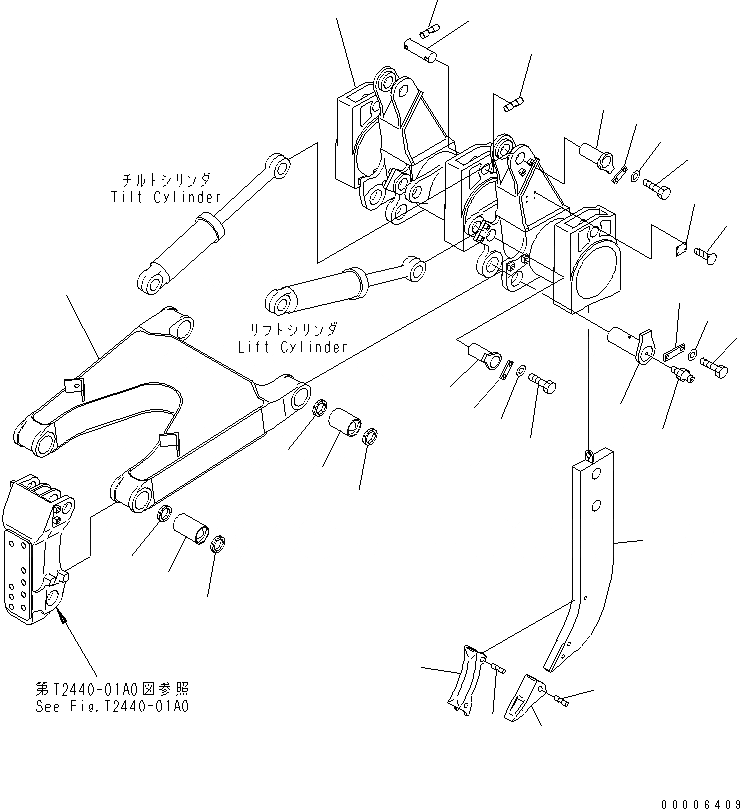 チルトシリンダ
Tilt Cylinder

リフトシリンダ
Lift Cylinder

第T2440-01A0図参照
See Fig.T2440-01A0

00006409