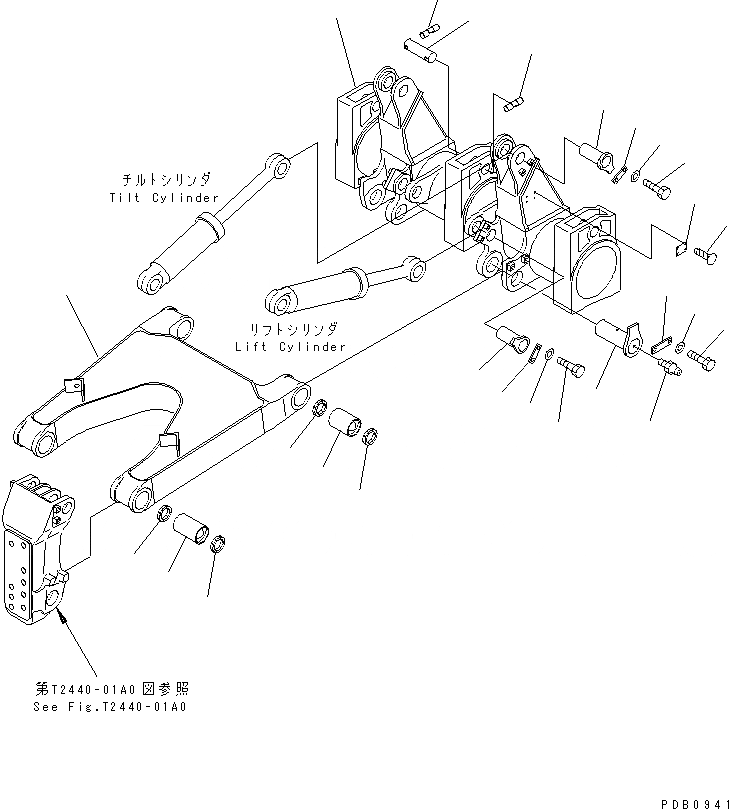 チルトシリンダ
Tilt Cylinder

リフトシリンダ
Lift Cylinder

第T2440-01A0図参照
See Fig.T2440-01A0

PDB0941