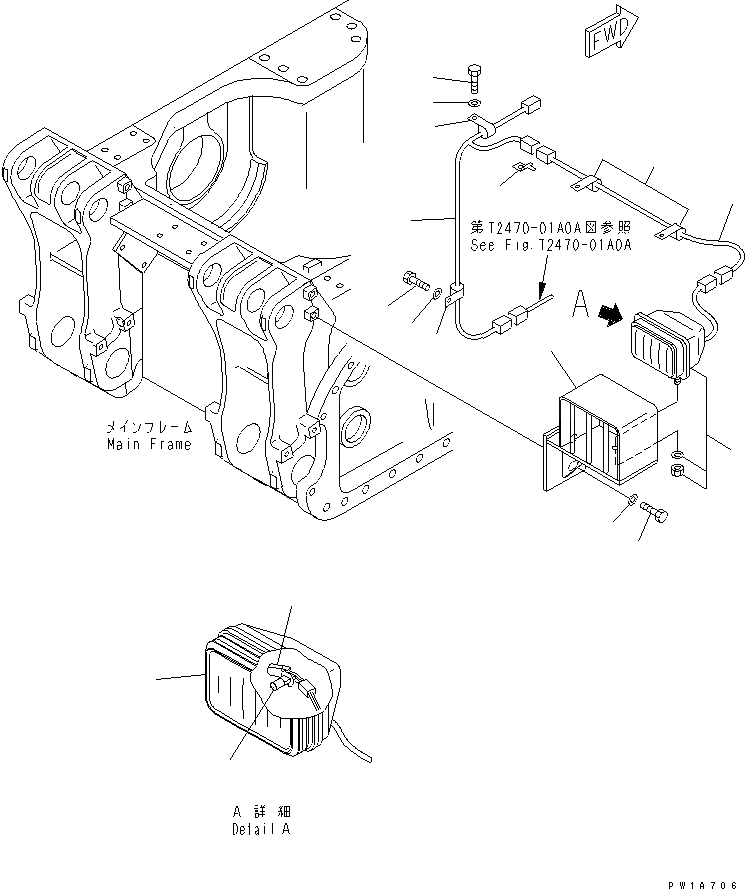 FWD

第T2470-01A0A図参照
See Fig.T2470-01A0A

A

メインフレーム
Main Frame

A 詳 細
Detail A

PW1A706