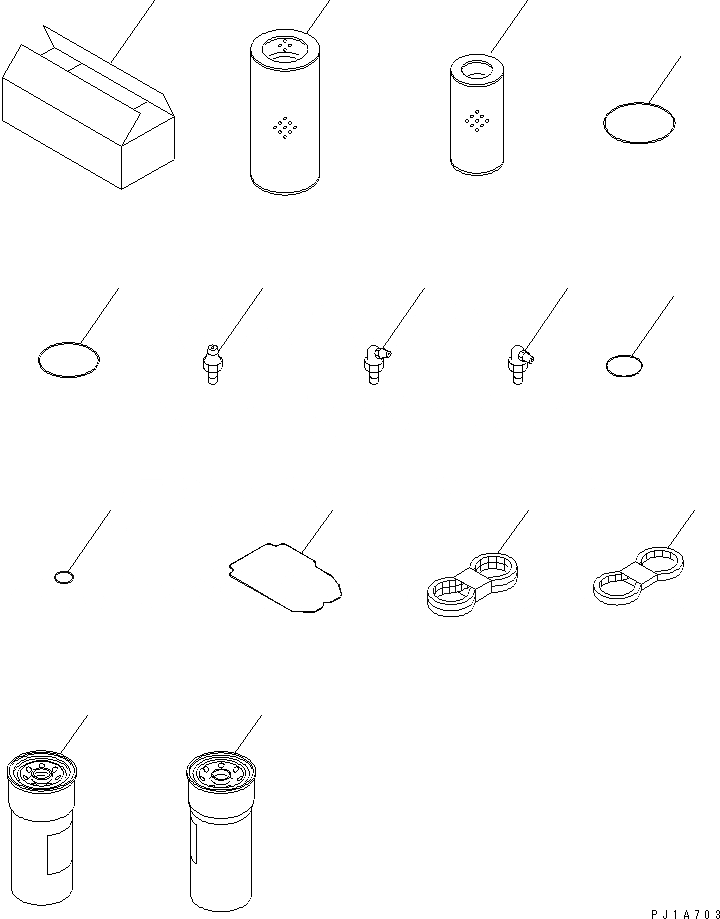 PJ1A703