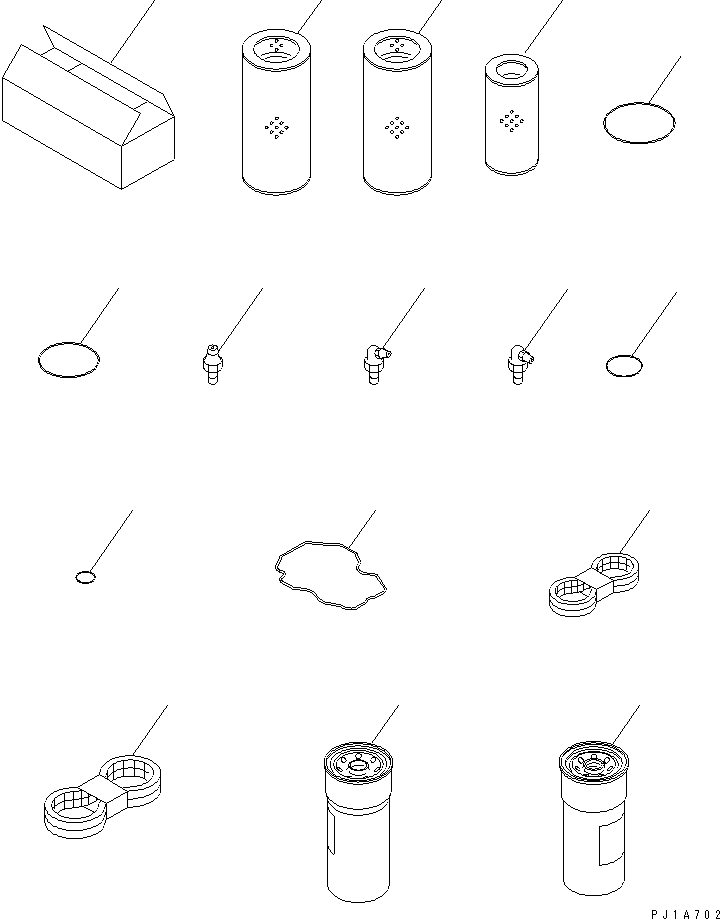 PJ1A702