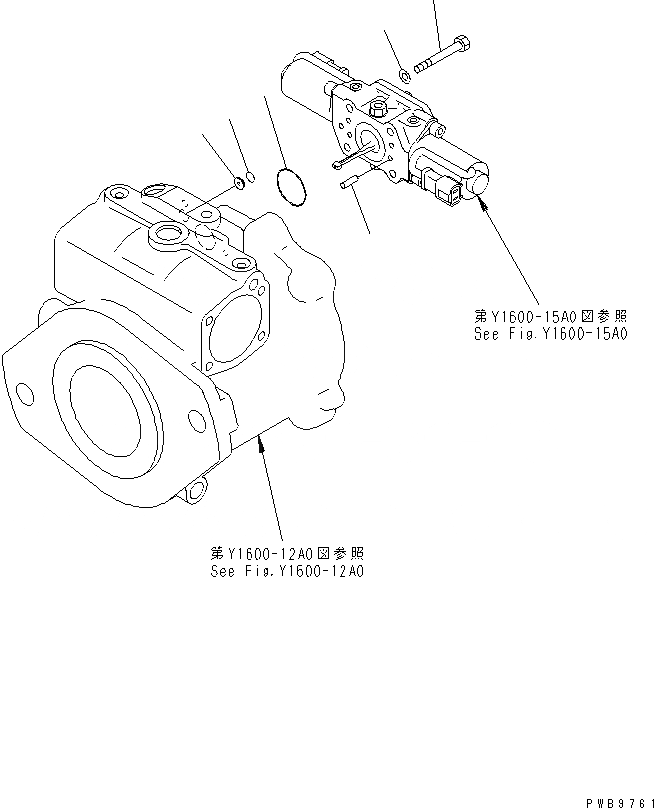 第Y1600-15A0図参照
See Fig.Y1600-15A0

第Y1600-12A0図参照
See Fig.Y1600-12A0

PWB9761