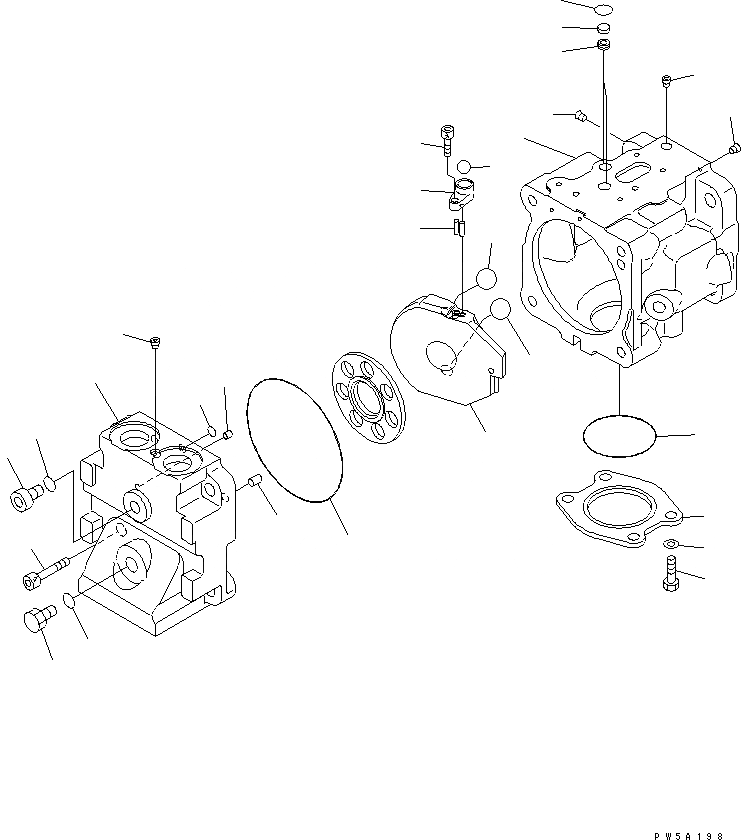 PW5A198