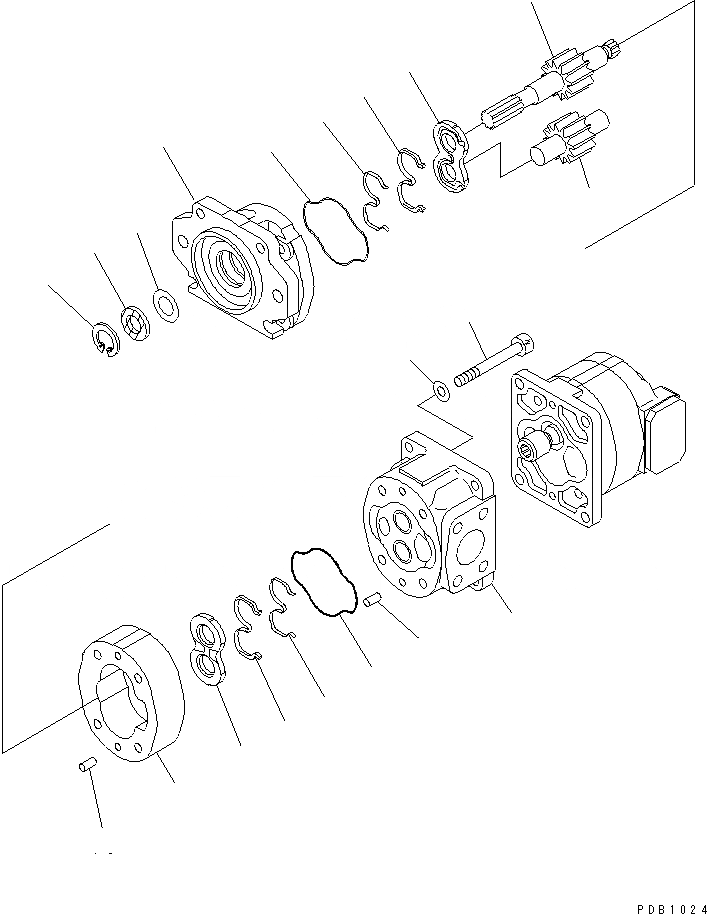 PDB1024