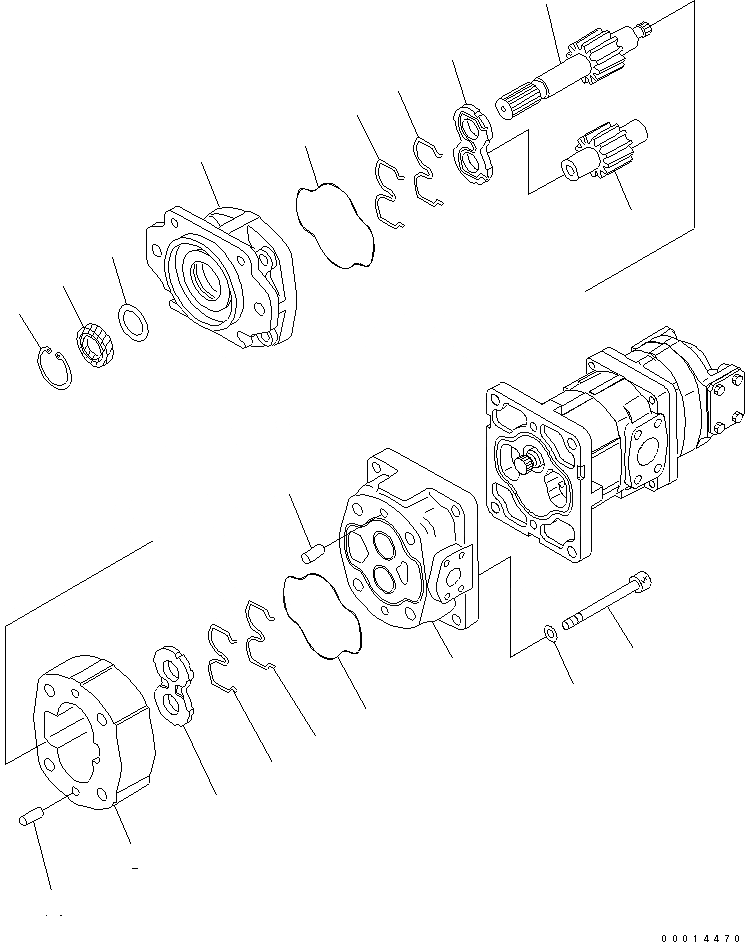 00014470