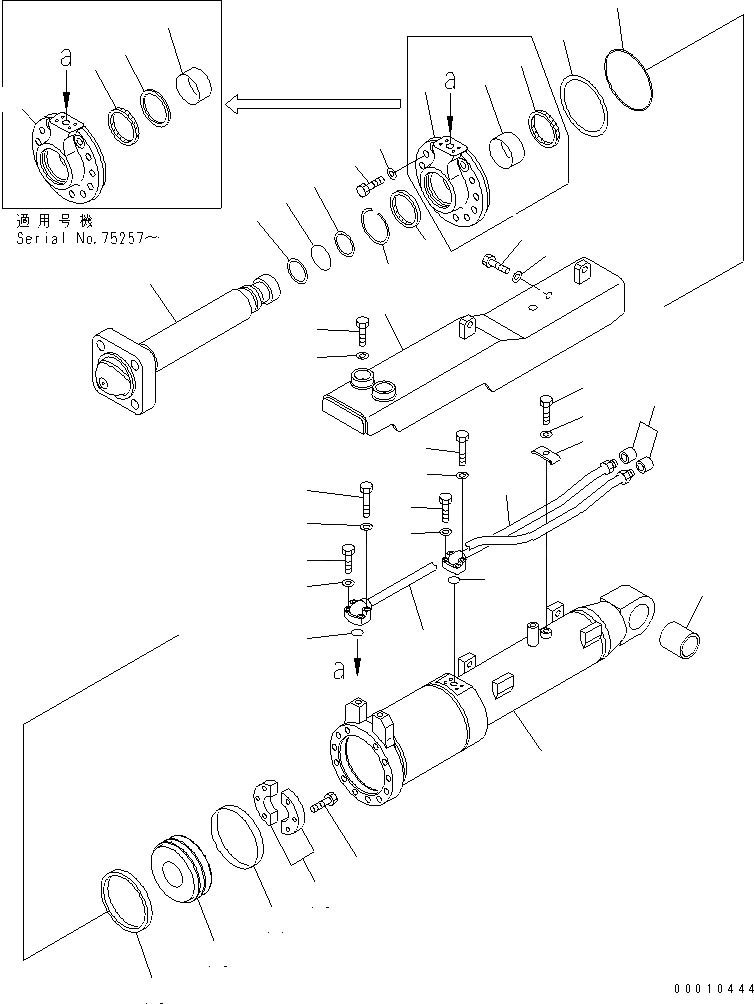 a

適用号機
Serial No.75257～

a

a

00010444