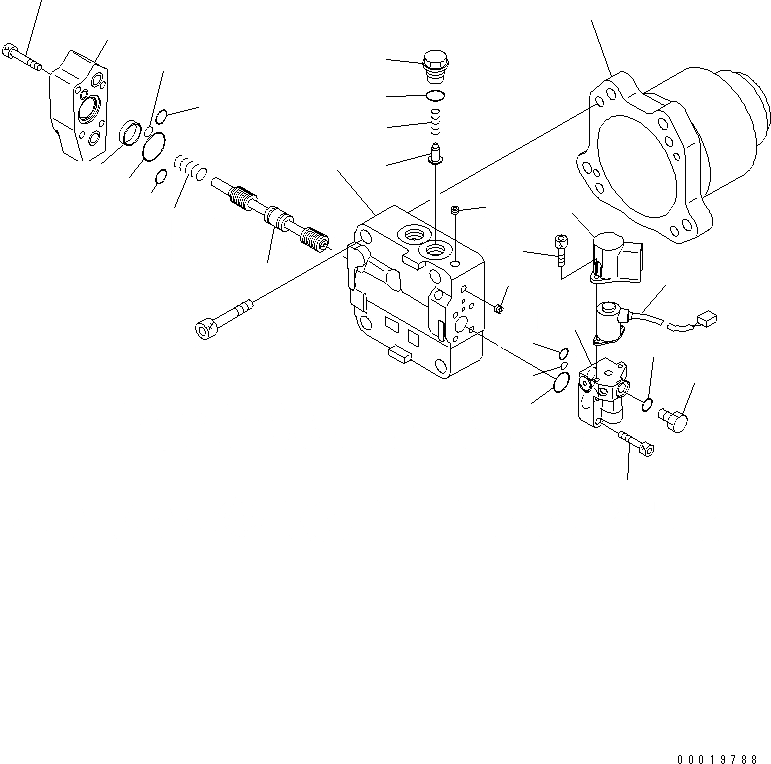 00019788