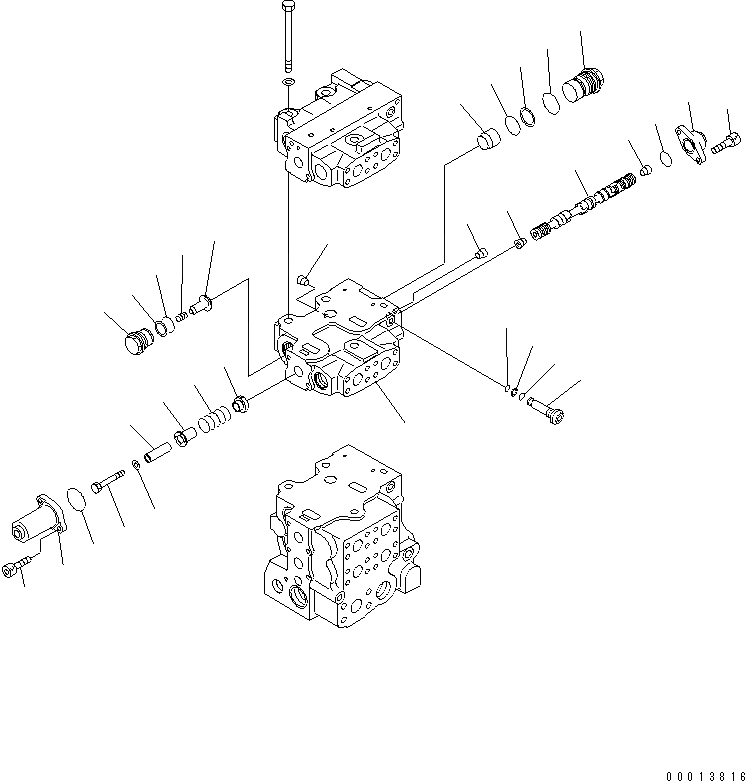 00013816