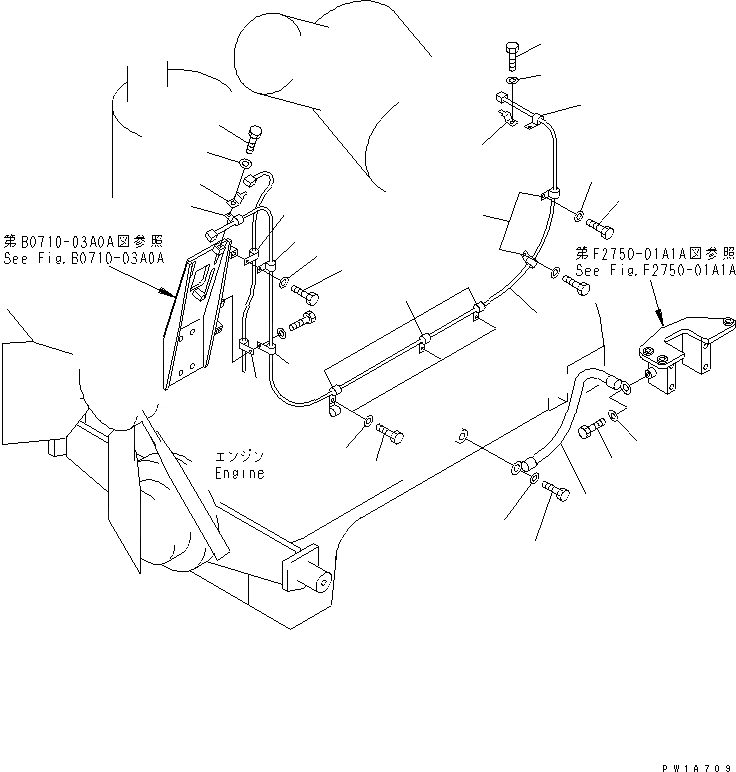 第B0710-03A0A図参照
See Fig.B0710-03A0A

第F2750-01A1A図参照
See Fig.F2750-01A1A

エンジン
Engine

PW1A709