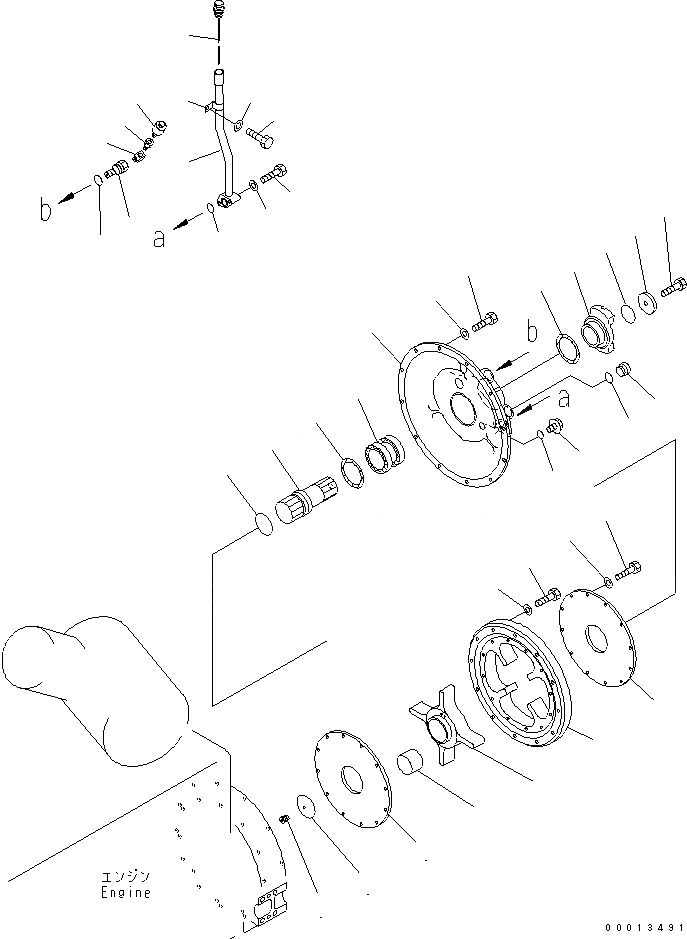 b
a
b
a
エンジン
Engine
00013491