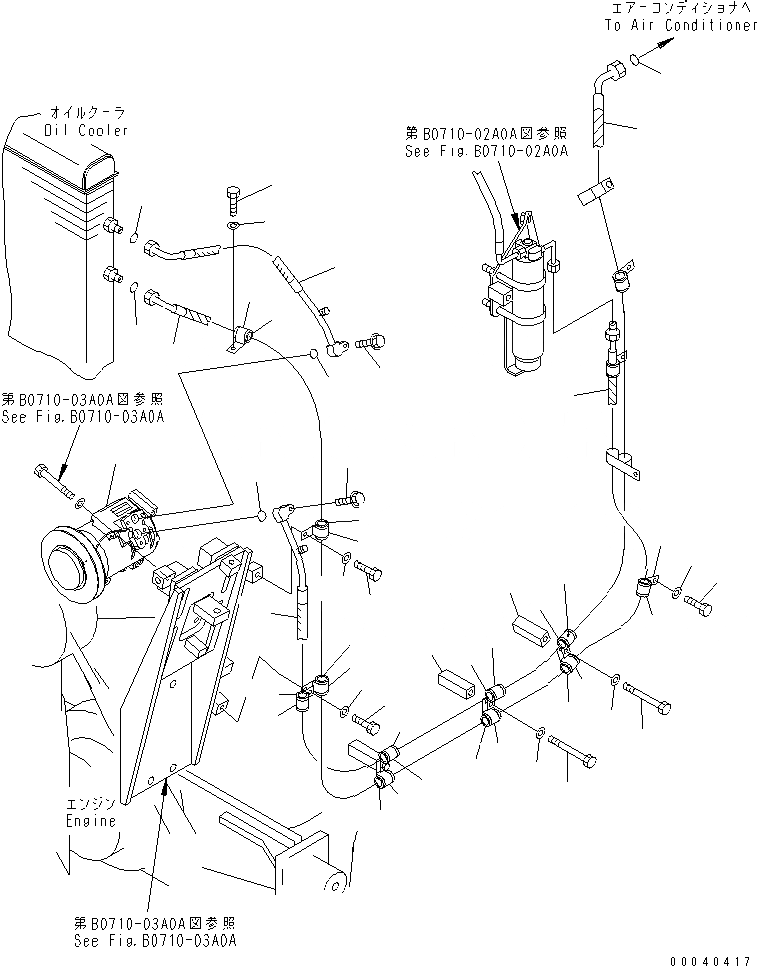 エアーコンディショナへ
To Air Conditioner

オイルクーラ
Oil Cooler

第B0710-02A0A図参照
See Fig.B0710-02A0A

第B0710-03A0A図参照
See Fig.B0710-03A0A

エンジン
Engine

第B0710-03A0A図参照
See Fig.B0710-03A0A

00040417