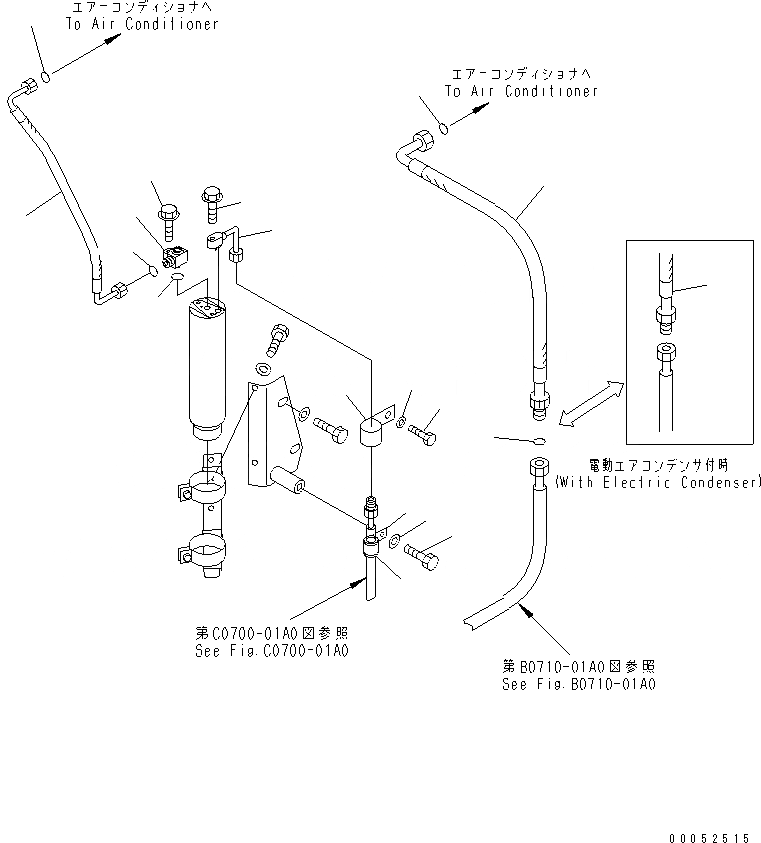 エアーコンディショナへ
To Air Conditioner

エアーコンディショナへ
To Air Conditioner

電動エアコンデンサ付時
(With Electric Condenser)

第C0700-01A0図参照
See Fig.C0700-01A0

第B0710-01A0図参照
See Fig.B0710-01A0

00052515