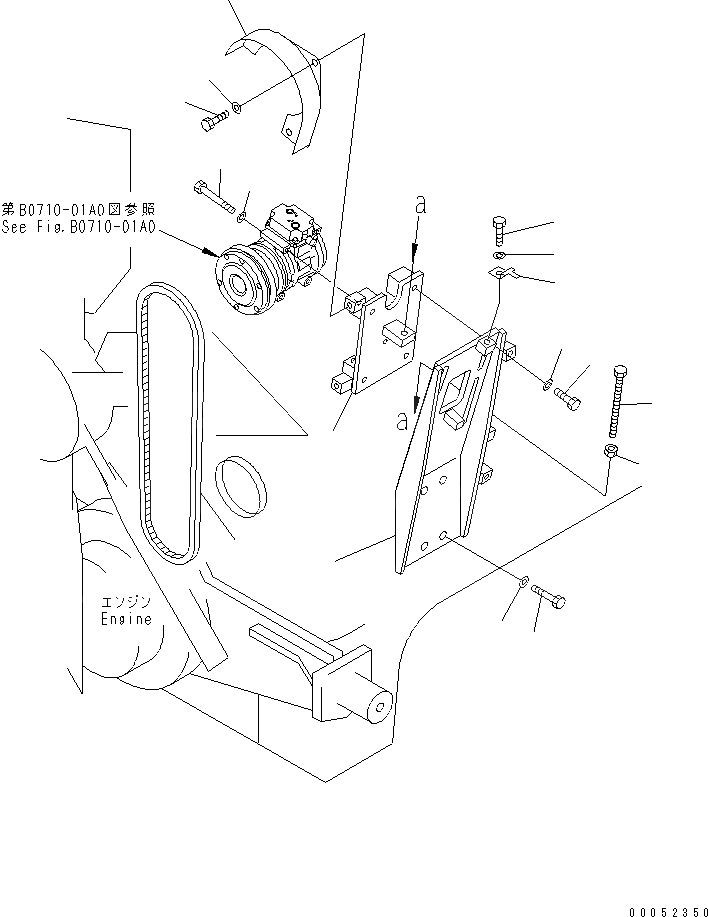 第B0710-01A0図参照
See Fig.B0710-01A0

a

a

エンジン
Engine

00052350