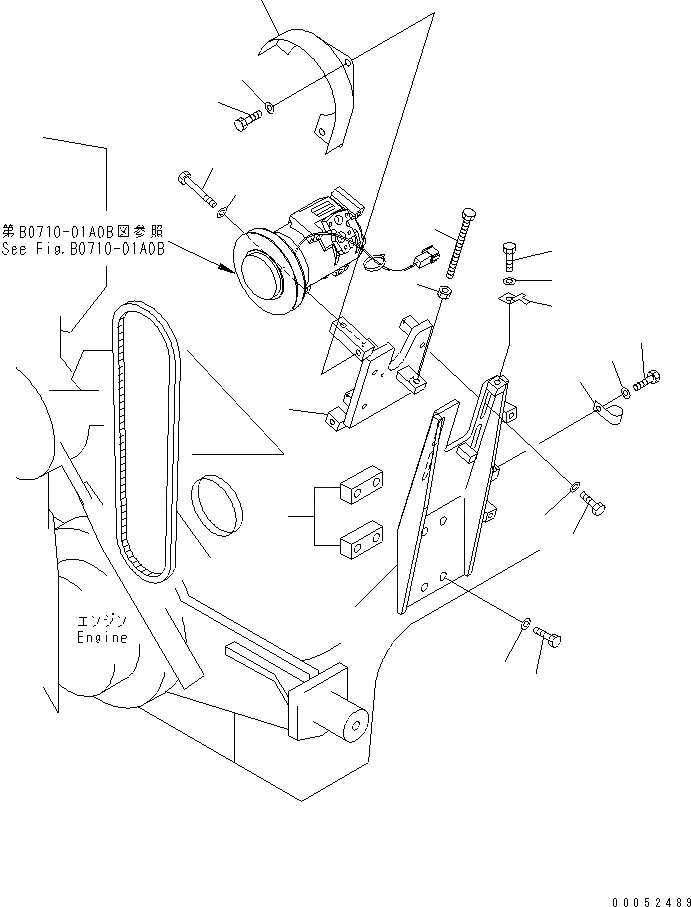 第B0710-01A0B図参照
See Fig.B0710-01A0B

エンジン
Engine

00052489