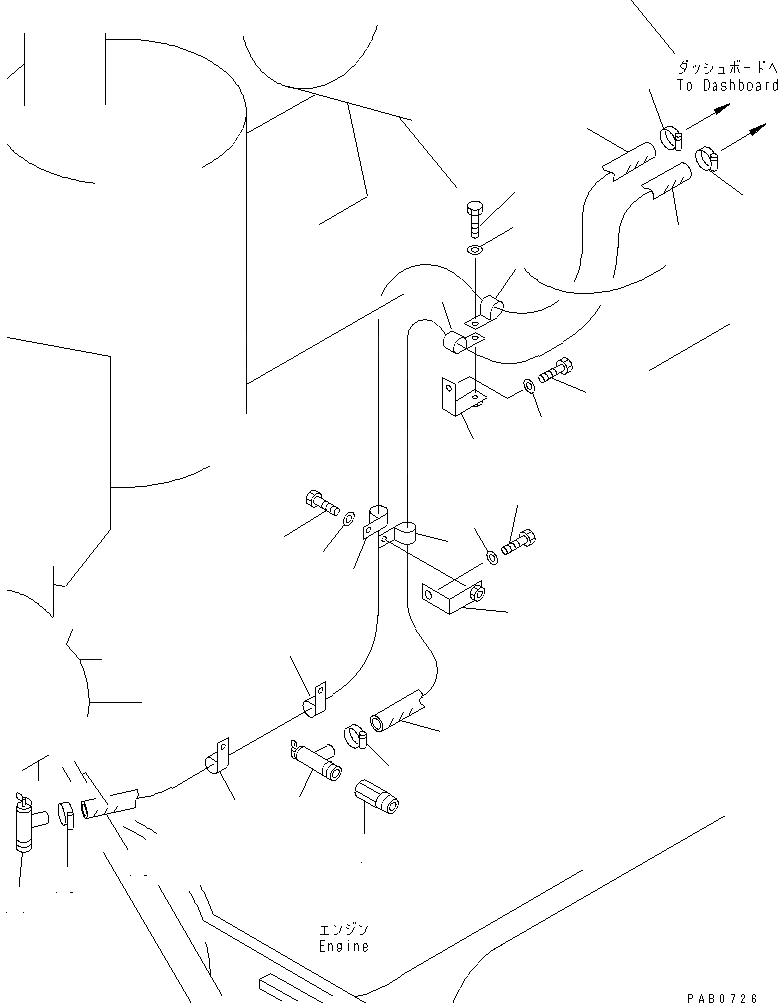 ダッシュボードへ
To Dashboard

エンジン
Engine

PAB0726