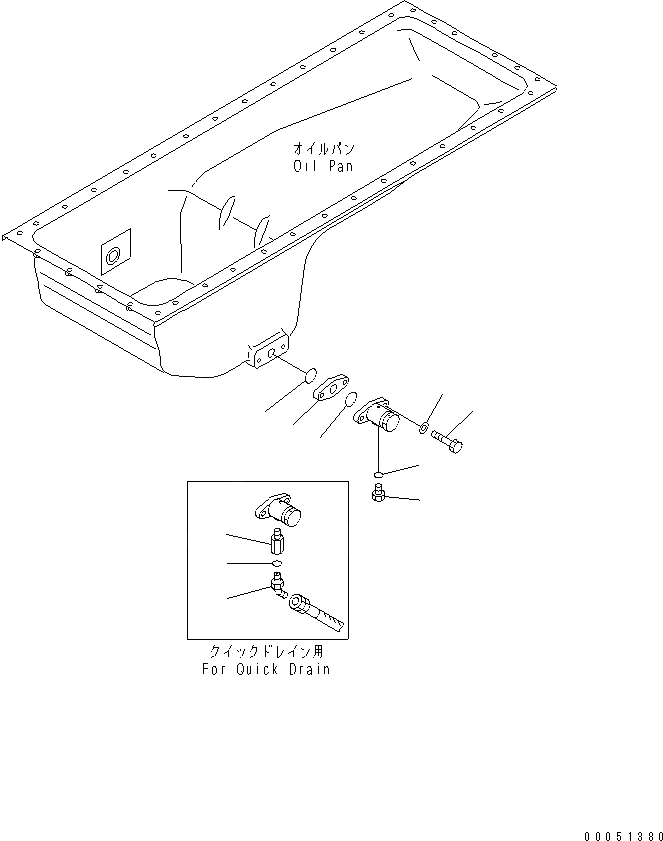 オイルパン
Oil Pan

クイックドレイン用
For Quick Drain

00051380