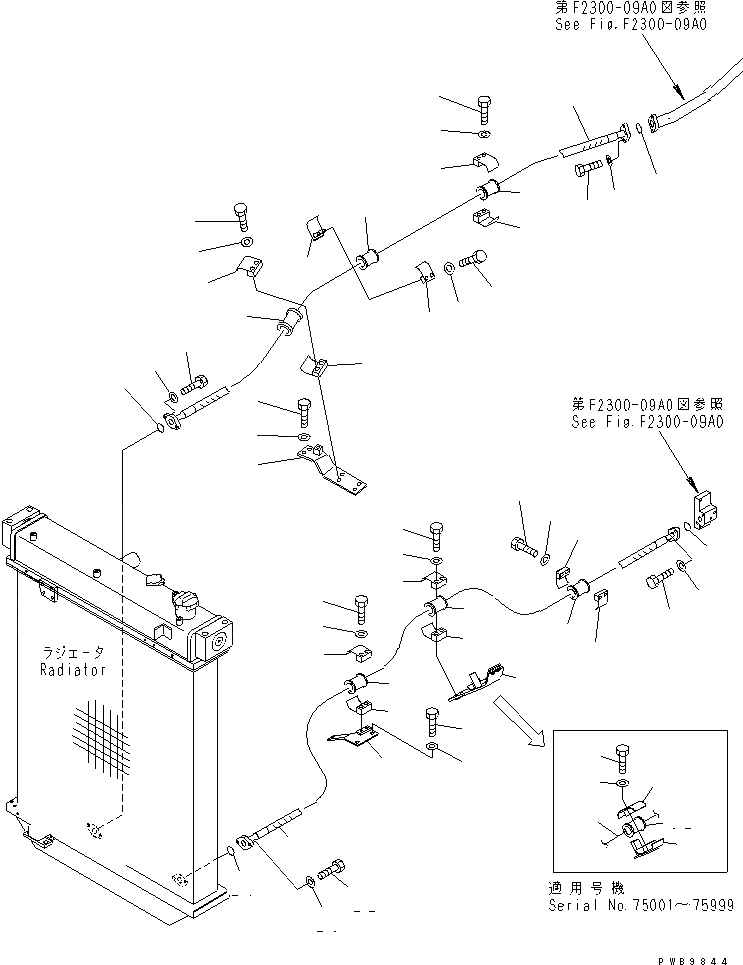 第F2300-09A0図参照
See Fig.F2300-09A0

第F2300-09A0図参照
See Fig.F2300-09A0

ラジエータ
Radiator

適用号機
Serial No.75001～75999

PWB9844