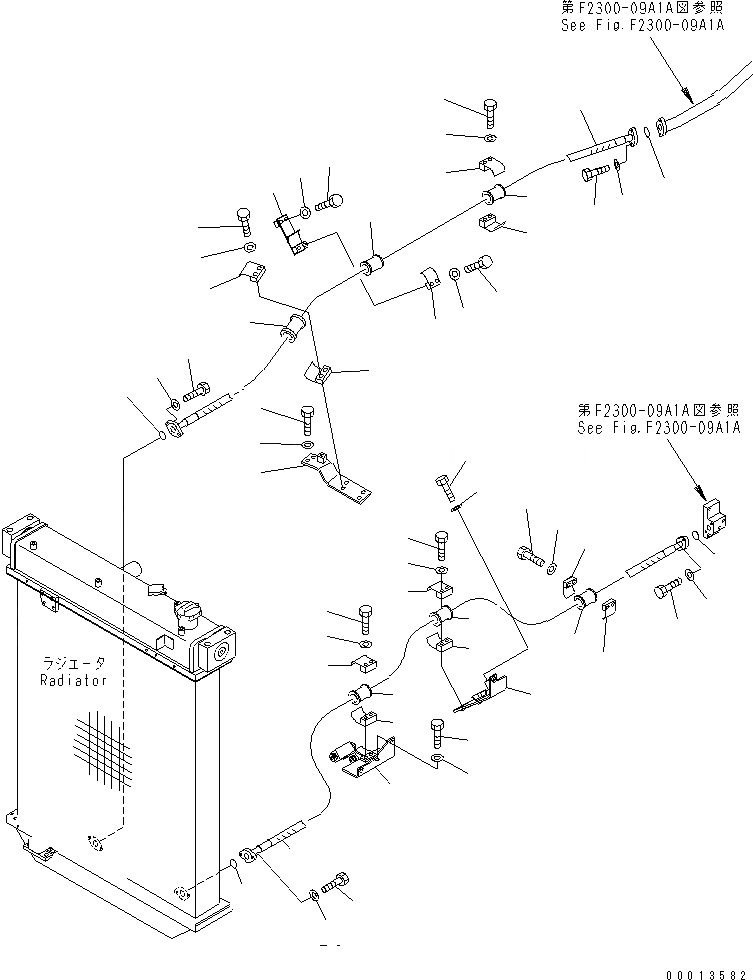 第F2300-09A1A図参照
See Fig.F2300-09A1A

第F2300-09A1A図参照
See Fig.F2300-09A1A

ラジエータ
Radiator

00013582