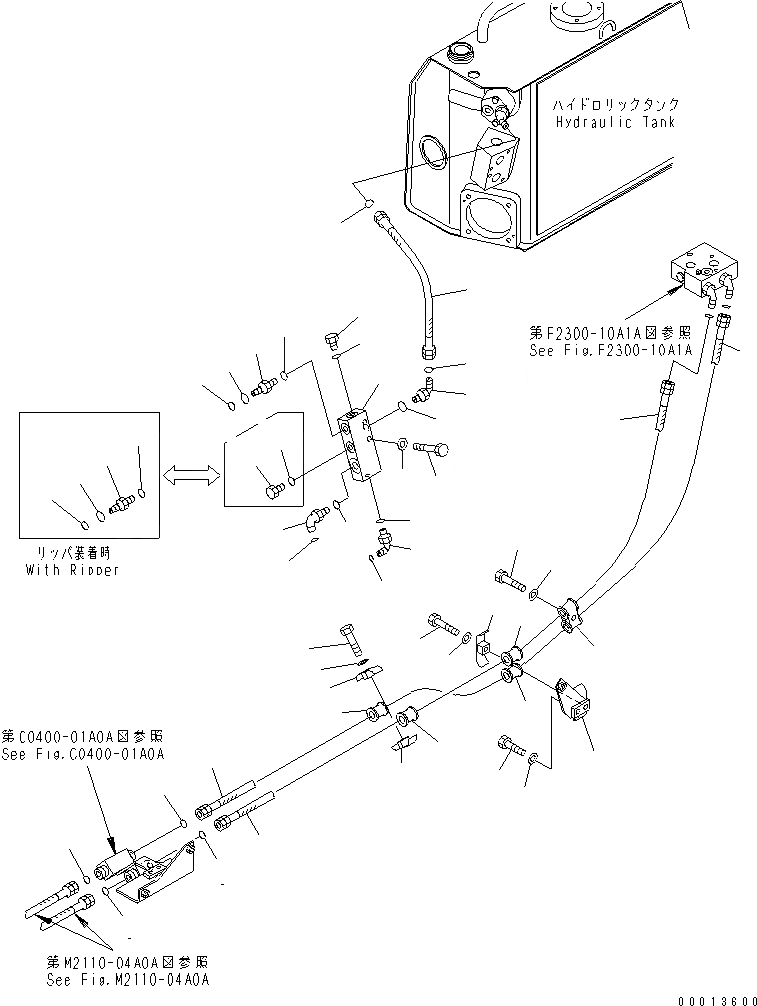 ハイドロリックタンク
Hydraulic Tank

第F2300-10A1A図参照
See Fig.F2300-10A1A

リッパ装着時
With Ripper

第C0400-01A0A図参照
See Fig.C0400-01A0A

第M2110-04A0A図参照
See Fig.M2110-04A0A

00013600