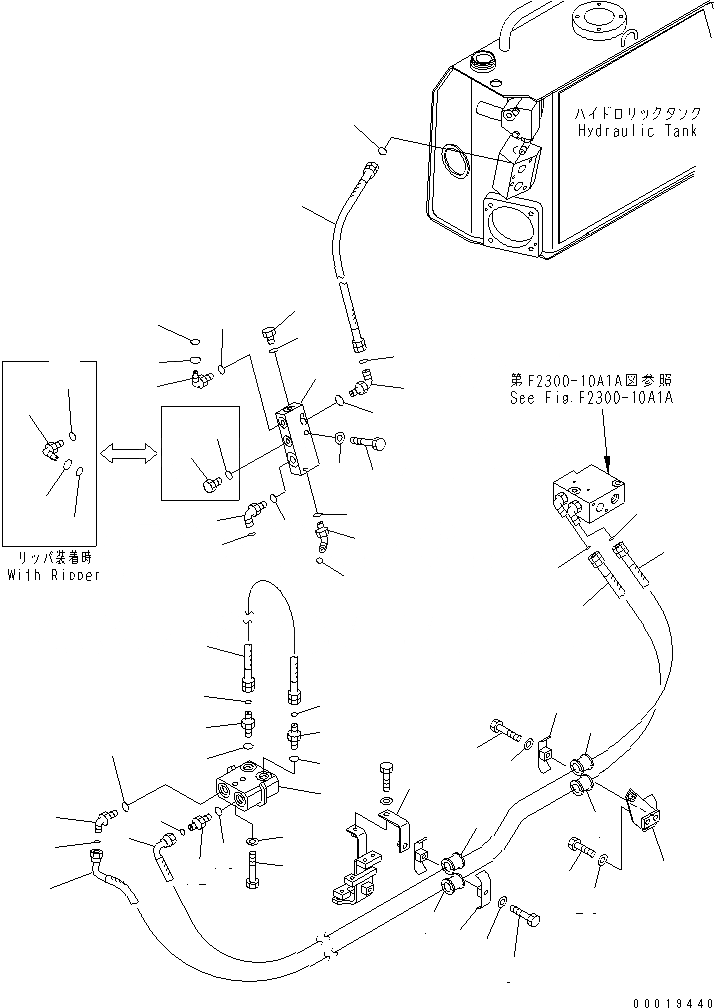 ハイドロリックタンク
Hydraulic Tank

第F2300-10A1A図参照
See Fig.F2300-10A1A

リッパ装着時
With Ripper

00019440