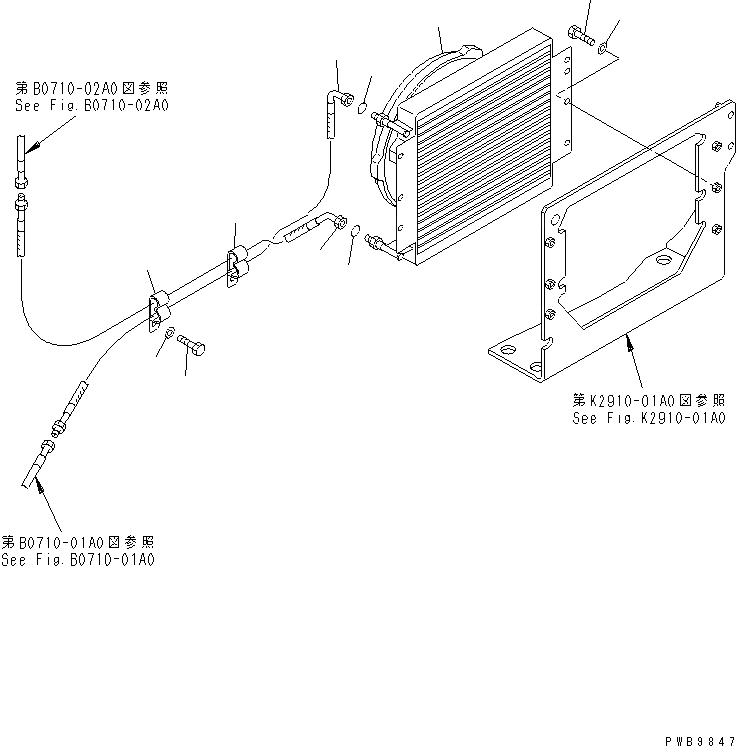 第B0710-02A0図参照
See Fig.B0710-02A0

第K2910-01A0図参照
See Fig.K2910-01A0

第B0710-01A0図参照
See Fig.B0710-01A0

PWB9847