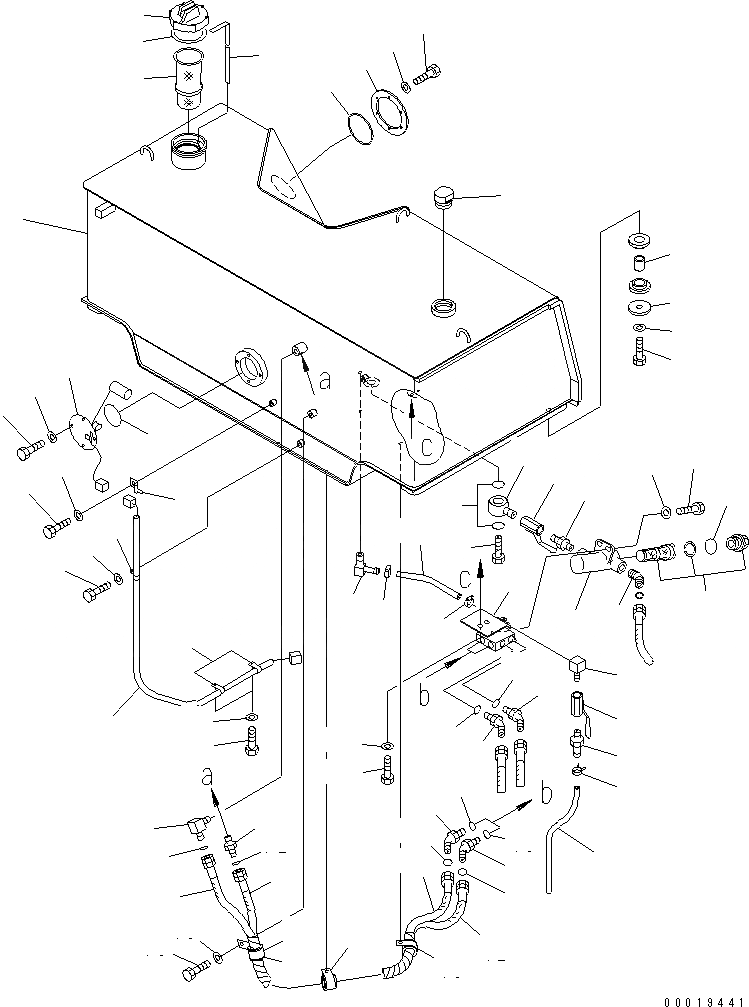 a

c

c

b

a

b

00019441