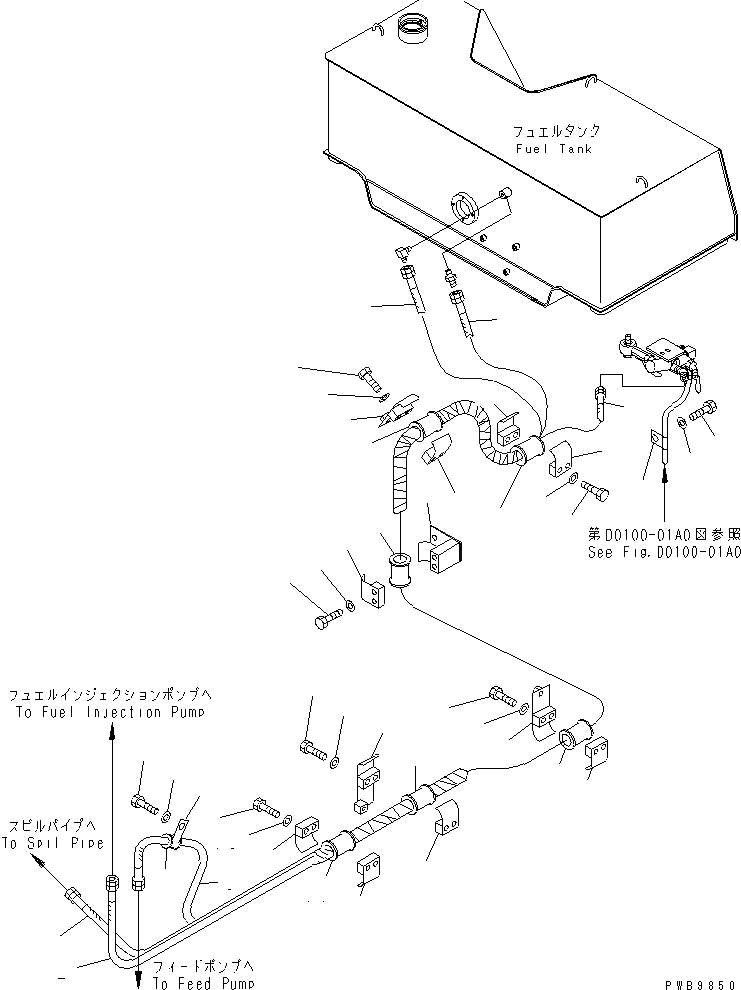 フュエルタンク
Fuel Tank

第D0100-01A0図参照
See Fig.D0100-01A0

フュエルインジェクションポンプへ
To Fuel Injection Pump

スピルパイプへ
To Spil Pipe

フィードポンプへ
To Feed Pump

PWB9850