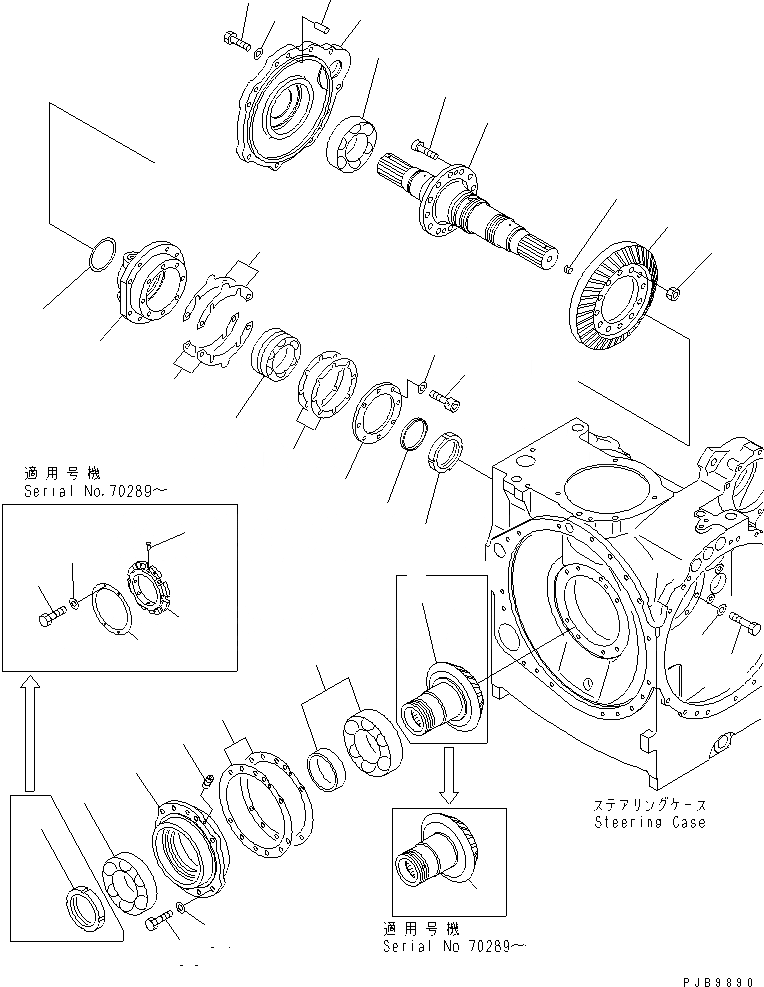 適用号機
Serial No.70289～

ステアリングケース
Steering Case

適用号機
Serial No 70289～

PJB9890