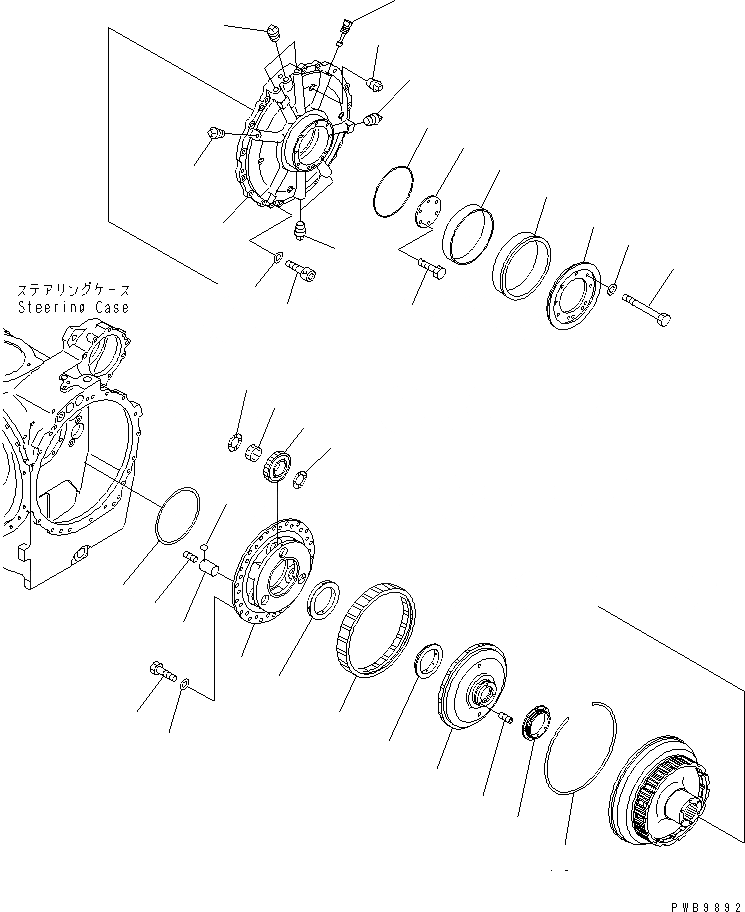 ステアリングケース
Steering Case

PWB9892