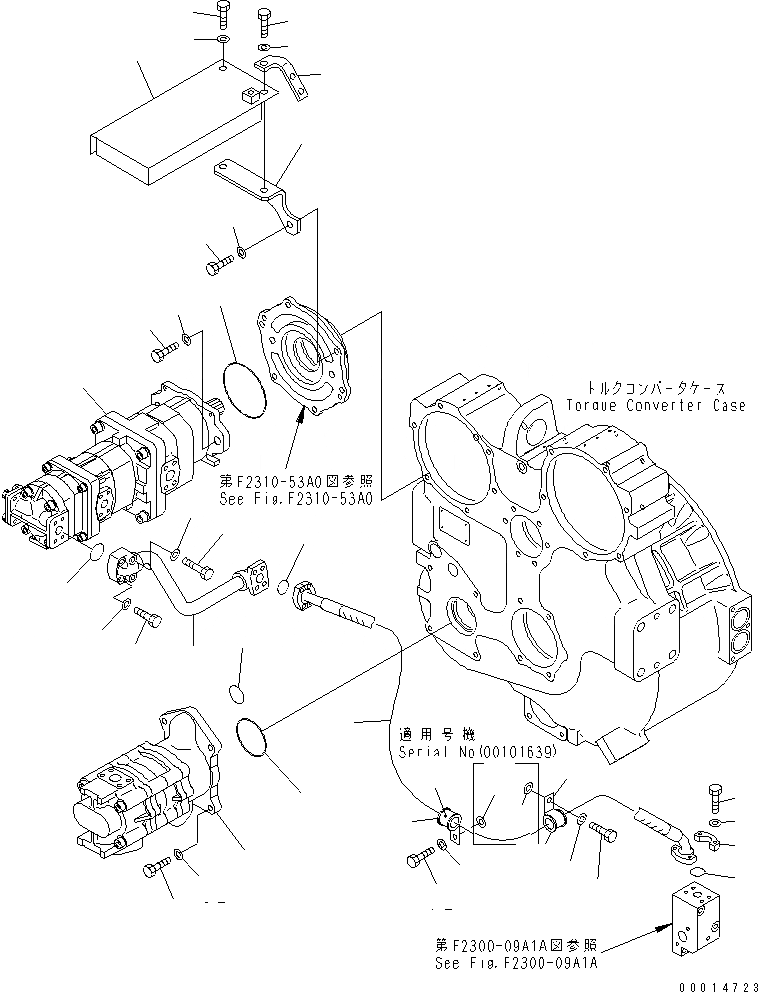 トルクコンバータケース
Torque Converter Case

第F2310-53A0図参照
See Fig.F2310-53A0

適用号機
Serial No(00101639)

第F2300-09A1A図参照
See Fig.F2300-09A1A

00014723