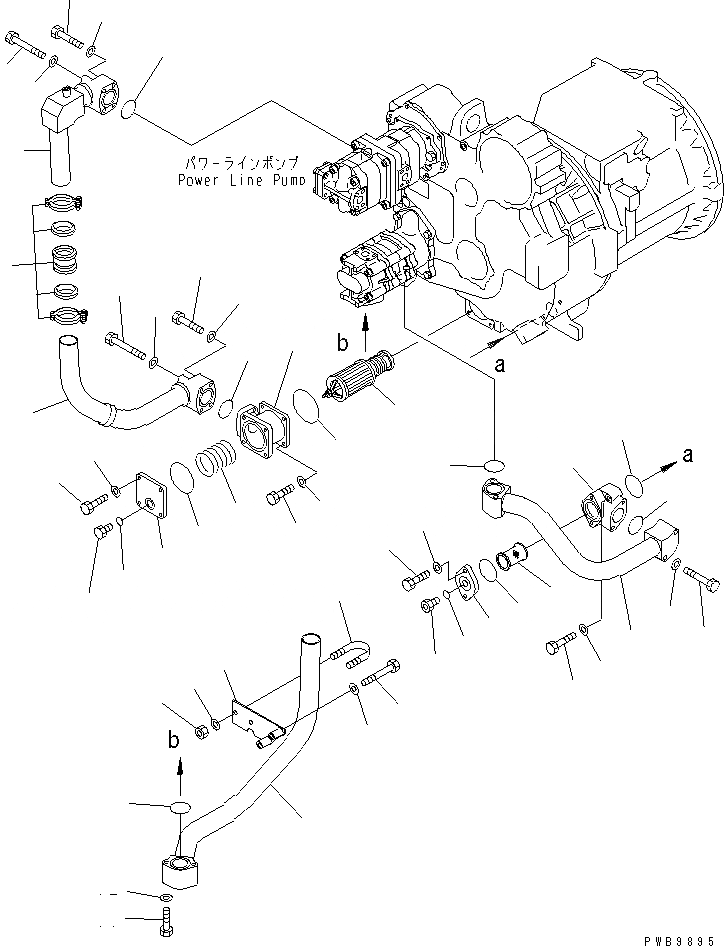 パワーラインポンプ
Power Line Pump

b

a

a

b

PWB9895