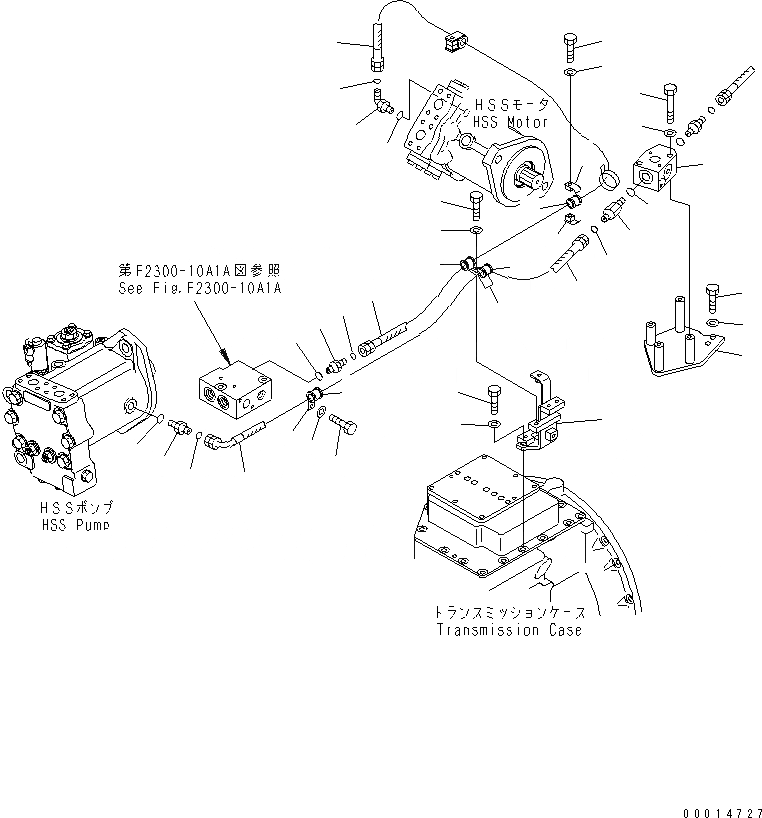 HSSモータ
HSS Motor

第F2300-10A1A図参照
See Fig.F2300-10A1A

HSSポンプ
HSS Pump

トランスミッションケース
Transmission Case

00014727