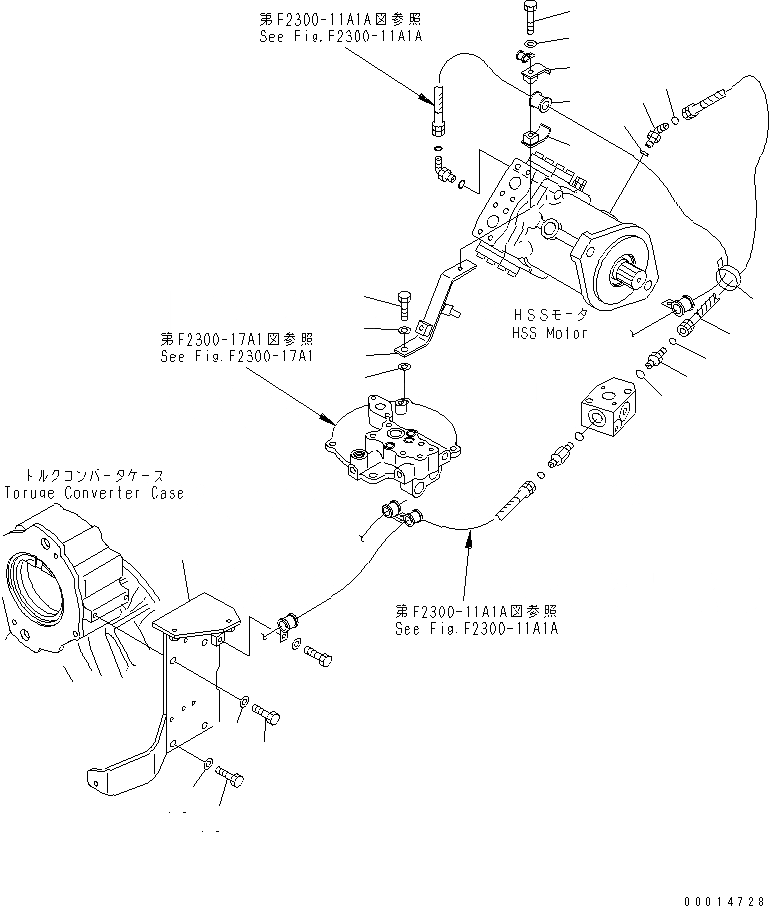 第F2300-11A1A図参照
See Fig.F2300-11A1A

HSSモータ
HSS Motor

第F2300-17A1図参照
See Fig.F2300-17A1

トルクコンバータケース
Torque Converter Case

第F2300-11A1A図参照
See Fig.F2300-11A1A

00014728