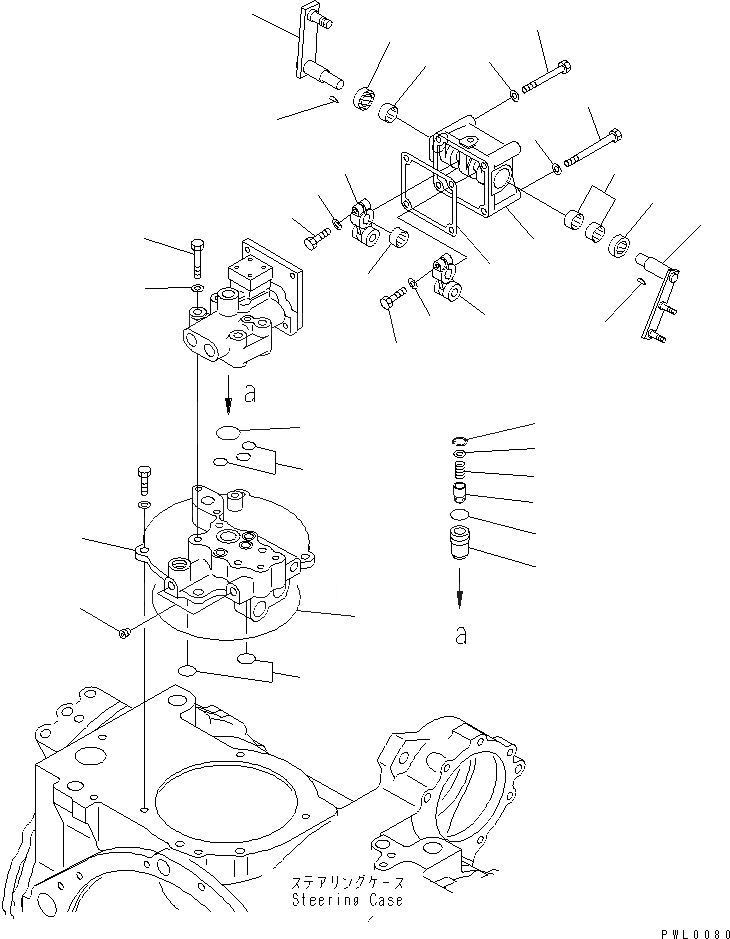 a

a

ステアリングケース
Steering Case

PWL0080