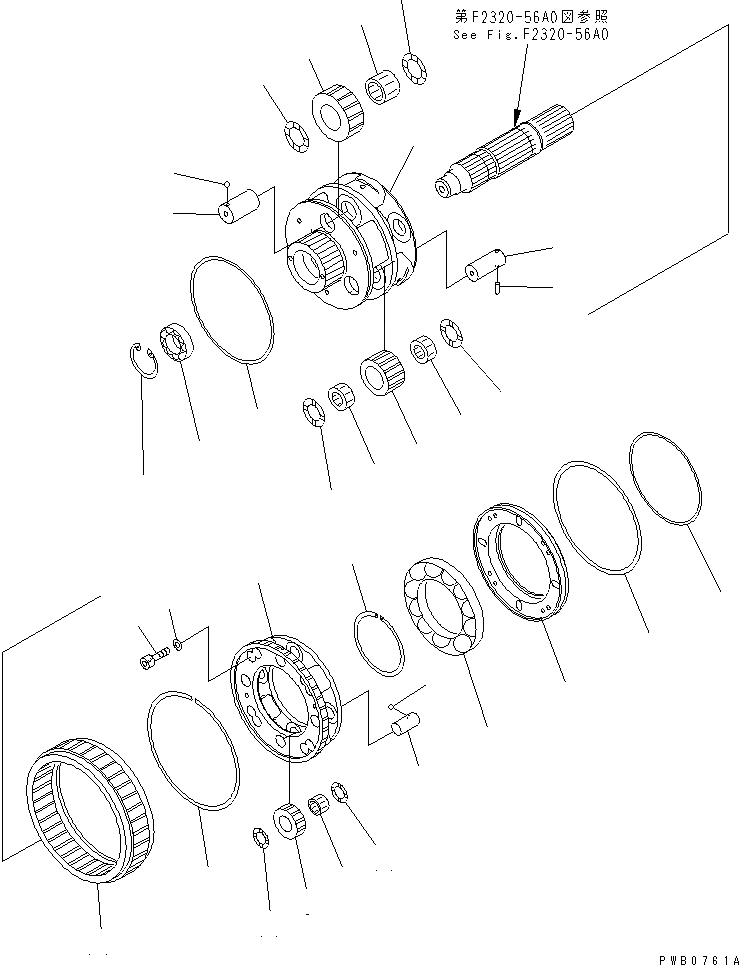 第F2320-56A0図参照
See Fig.F2320-56A0

PWB0761A