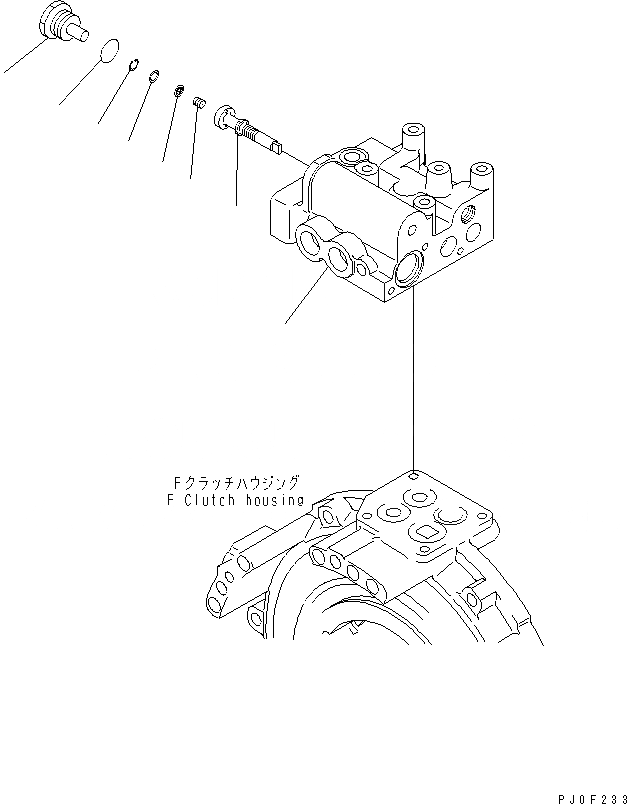 Fクラッチハウジング
F Clutch housing

PJ0F233