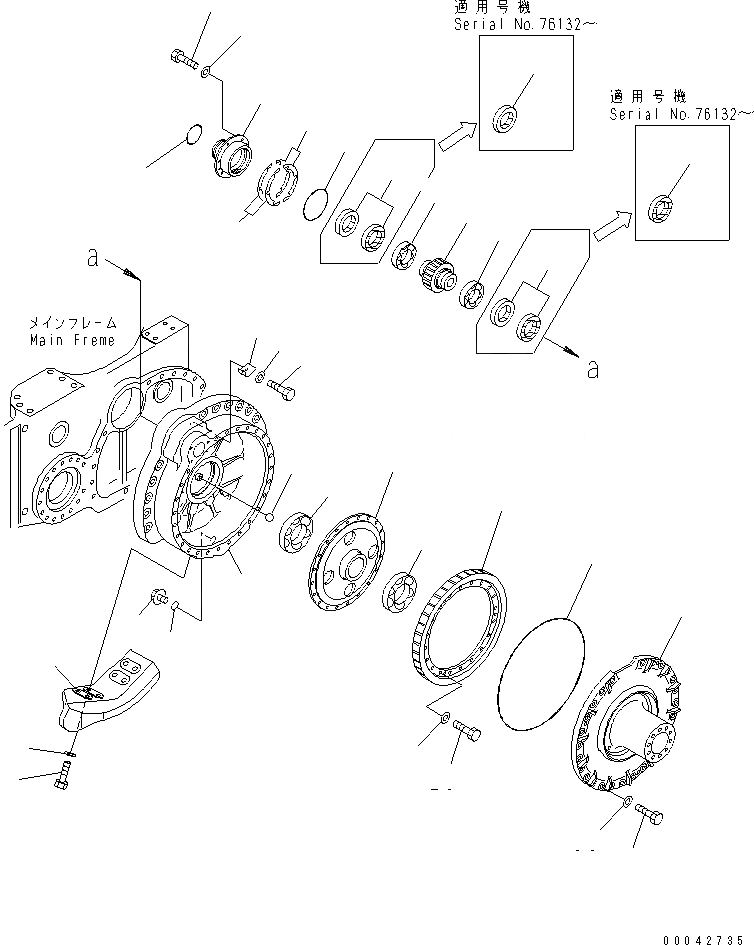 適用号機
Serial No.76132～

適用号機
Serial No.76132～

a

メインフレーム
Main Freme

a

00042735