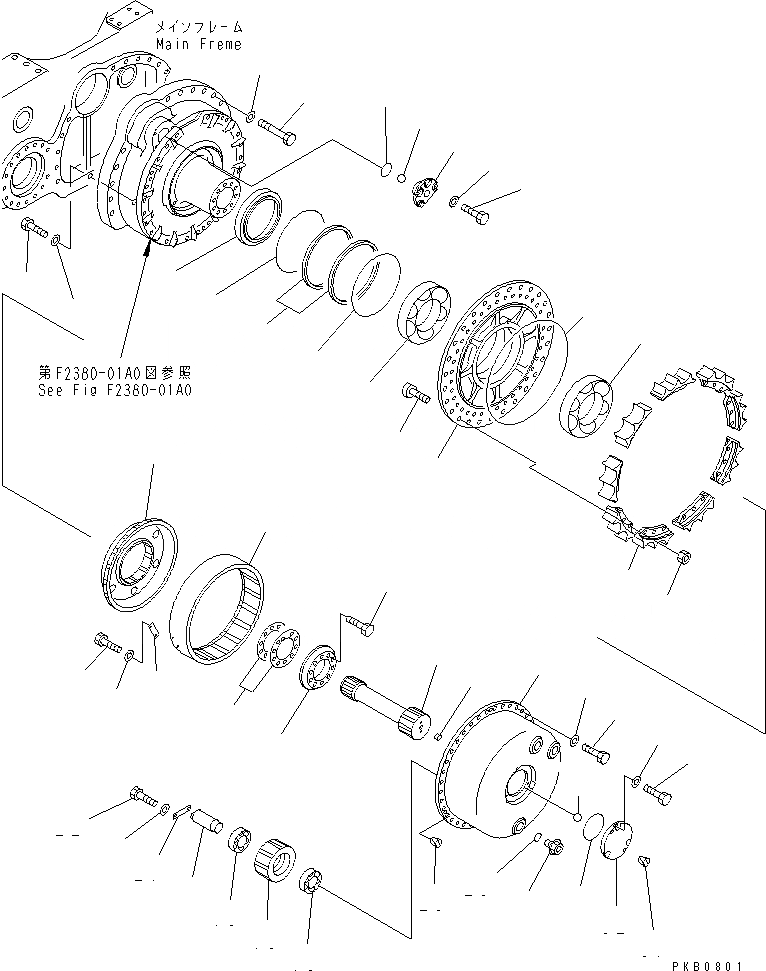 メインフレーム
Main Freme

第F2380-01A0図参照
See Fig F2380-01A0

PKB0801