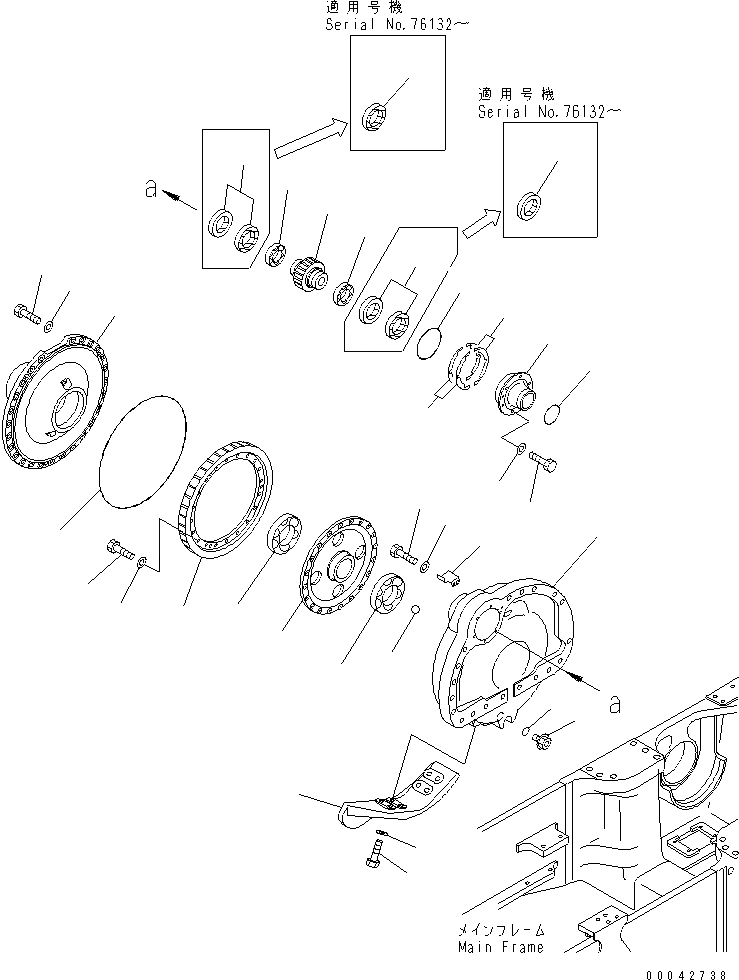 適用号機
Serial No.76132～

適用号機
Serial No.76132～

a

a

メインフレーム
Main Frame

00042738