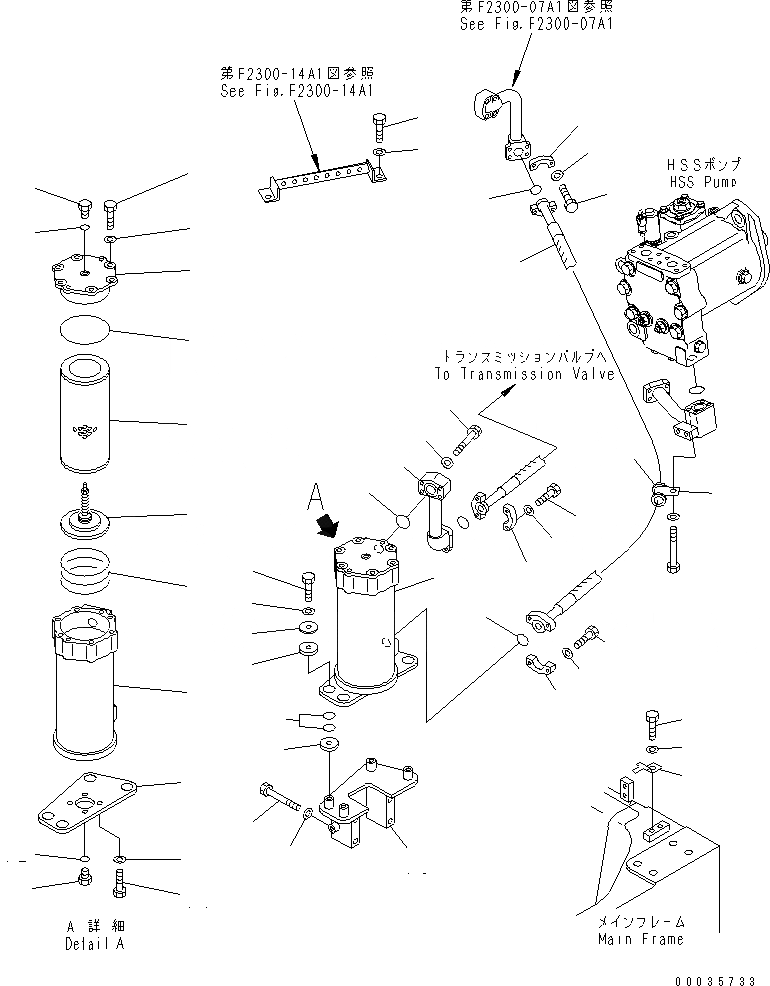 第F2300-07A1図参照
See Fig.F2300-07A1

第F2300-14A1図参照
See Fig.F2300-14A1

HSSポンプ
HSS Pump

トランスミッションバルブへ
To Transmission Valve

A

A 詳細
Detail A

メインフレーム
Main Frame

00035733