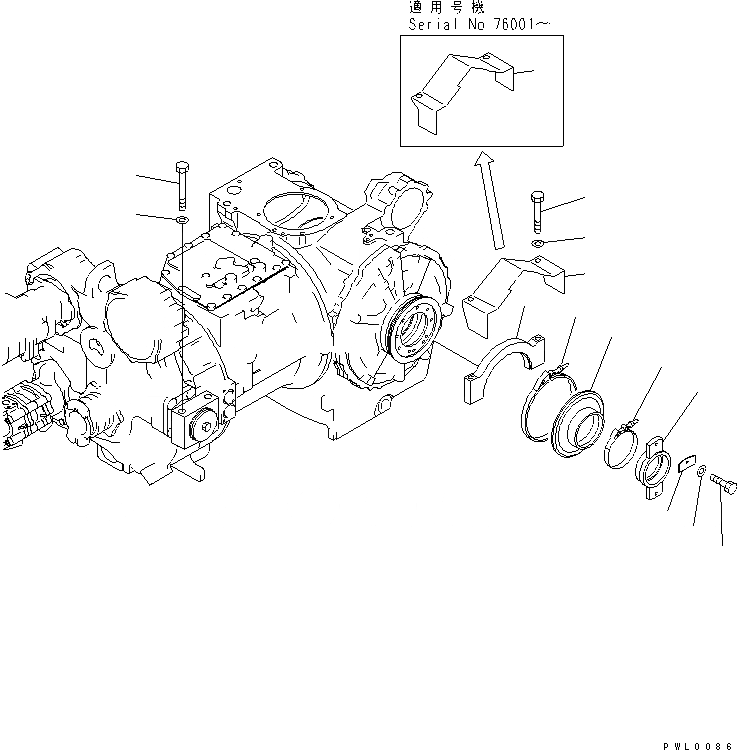 適用号機
Serial No 76001～

PWL0086