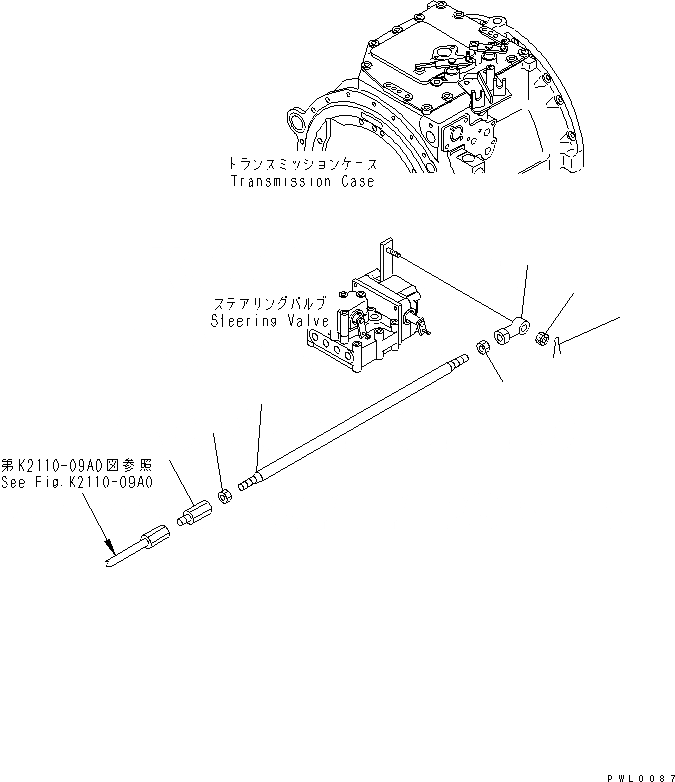 トランスミッションケース
Transmission Case

ステアリングバルブ
Steering Valve

第K2110-09A0図参照
See Fig.K2110-09A0

PWL0087