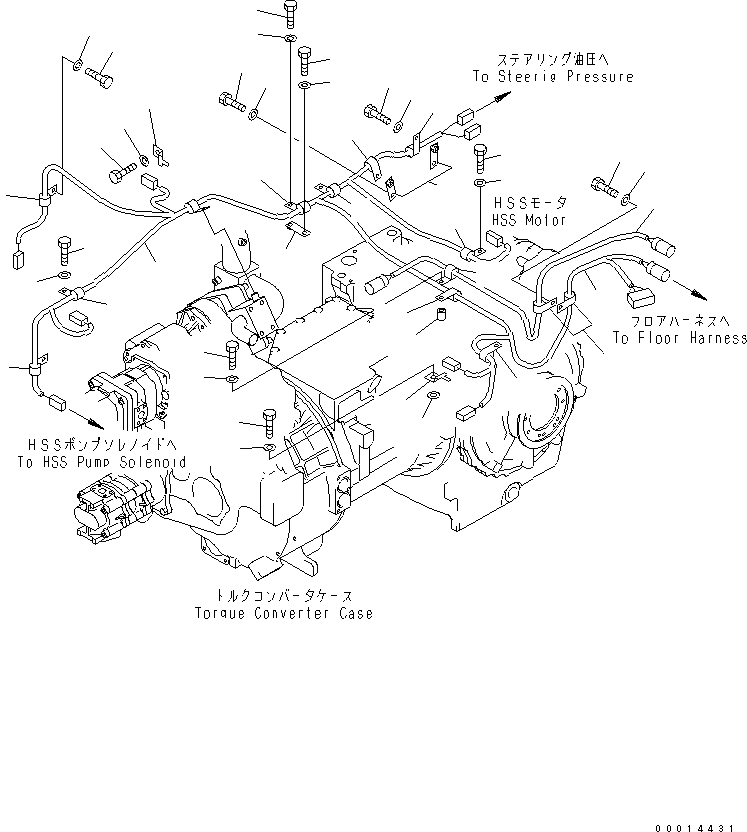 ステアリング油圧へ
To Steerig Pressure

HSSモータ
HSS Motor

フロアハーネスへ
To Floor Harness

HSSポンプソレノイドへ
To HSS Pump Solenoid

トルクコンバータケース
Torque Converter Case

00014431