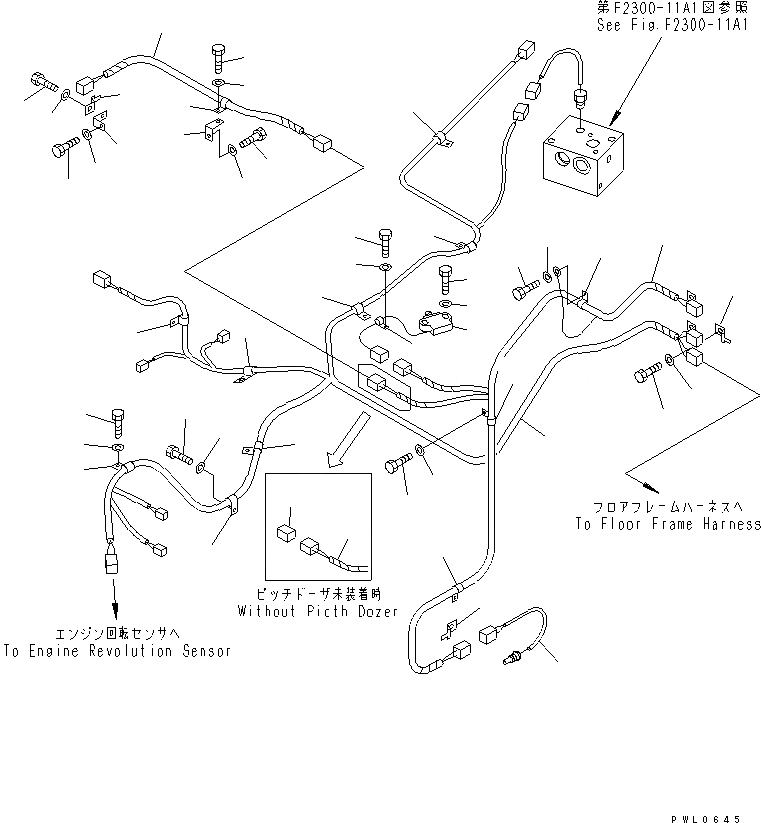 第F2300-11A1図参照
See Fig.F2300-11A1

フロアフレームハーネスへ
To Floor Frame Harness

ピッチドーザ未装着時
Without Picth Dozer

エンジン回転センサへ
To Engine Revolution Sensor

PWL0645